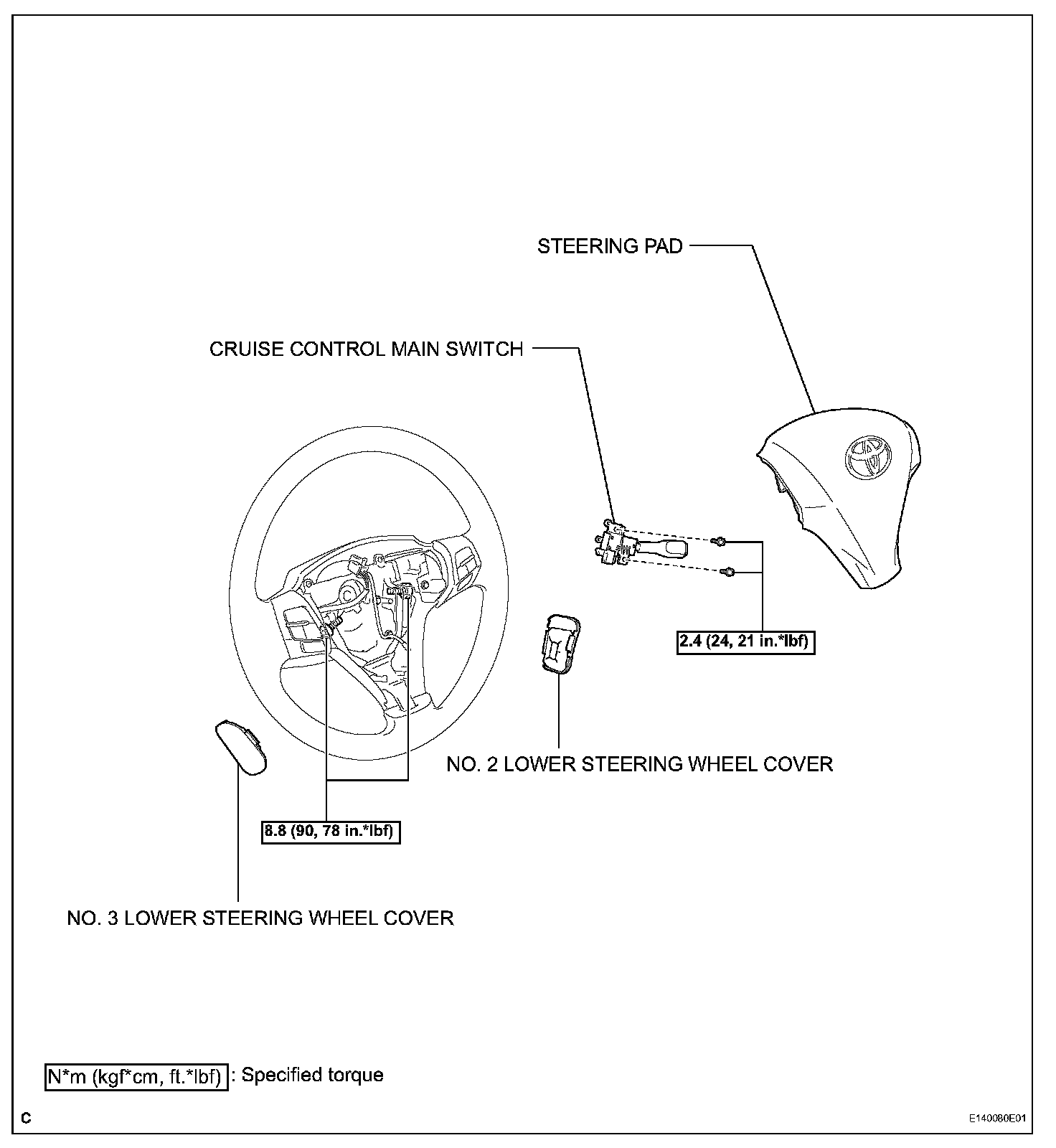 STEERING PAD

CRUISE CONTROL MAIN SWITCH

2.4 (24, 21 in.*lbf)

NO. 2 LOWER STEERING WHEEL COVER

8.8 (90, 78 in.*lbf)

NO. 3 LOWER STEERING WHEEL COVER

N*m (kgf*cm, ft.*lbf) : Specified torque

C

E140080E01