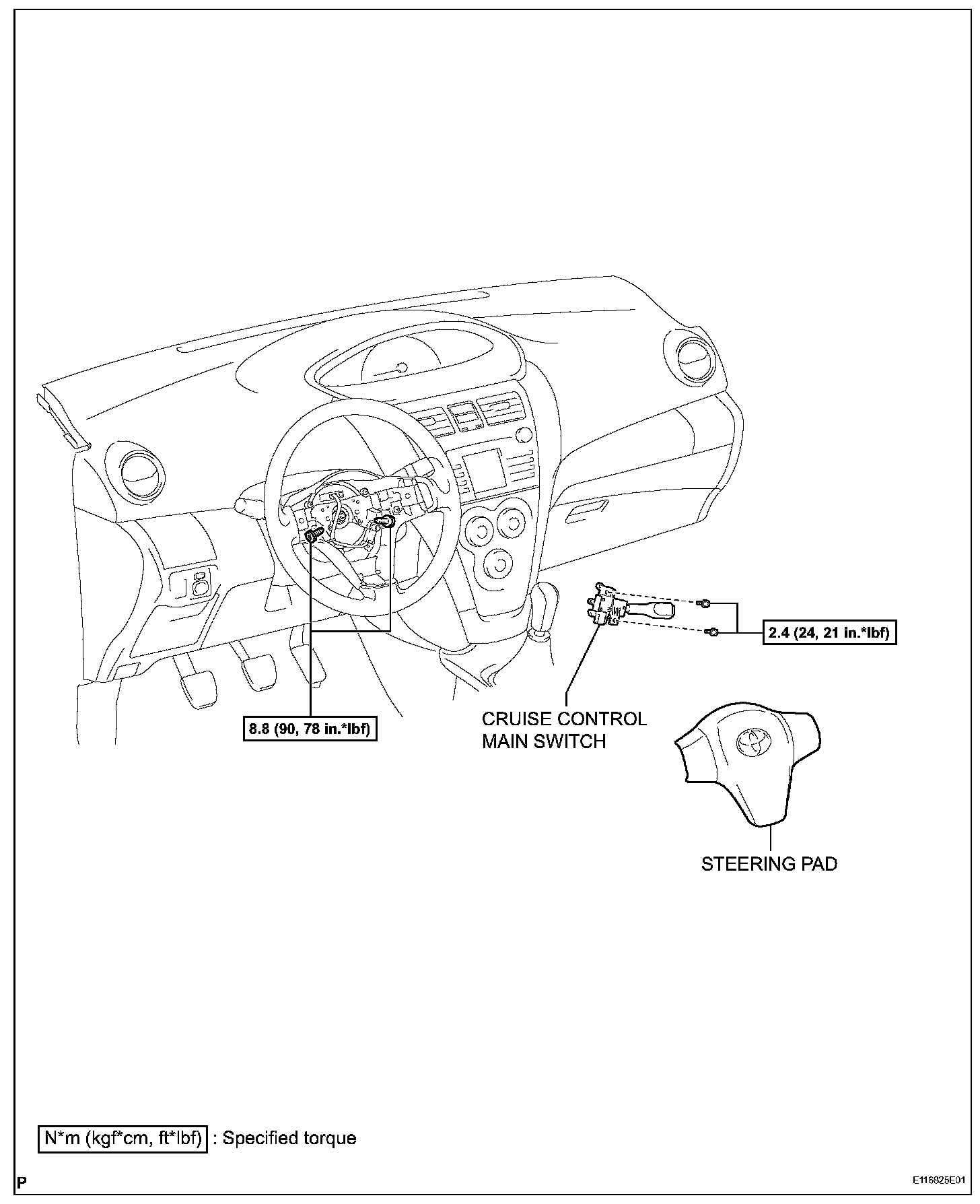 2.4 (24, 21 in.*lbf)

8.8 (90, 78 in.*lbf)

CRUISE CONTROL MAIN SWITCH

STEERING PAD

N*m (kgf*cm, ft*lbf) : Specified torque

P

E116825E01