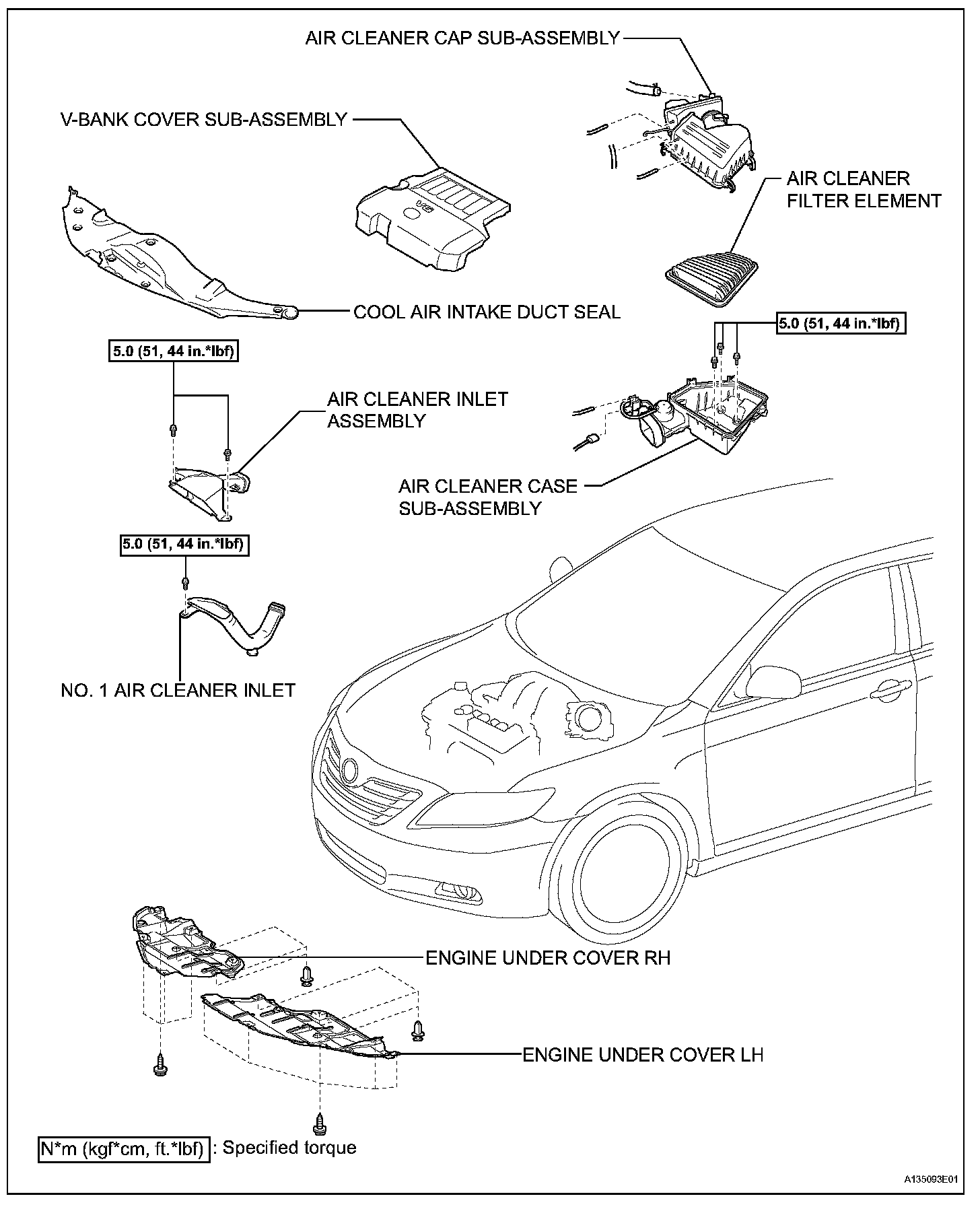 AIR CLEANER CAP SUB-ASSEMBLY

V-BANK COVER SUB-ASSEMBLY

V6

AIR CLEANER FILTER ELEMENT

COOL AIR INTAKE DUCT SEAL

5.0 (51, 44 in.*lbf)

5.0 (51, 44 in.*lbf)

AIR CLEANER INLET ASSEMBLY

AIR CLEANER CASE SUB-ASSEMBLY

5.0 (51, 44 in.*lbf)

NO. 1 AIR CLEANER INLET

ENGINE UNDER COVER RH

ENGINE UNDER COVER LH

N*m (kgf*cm, ft.*lbf) : Specified torque

A135093E01