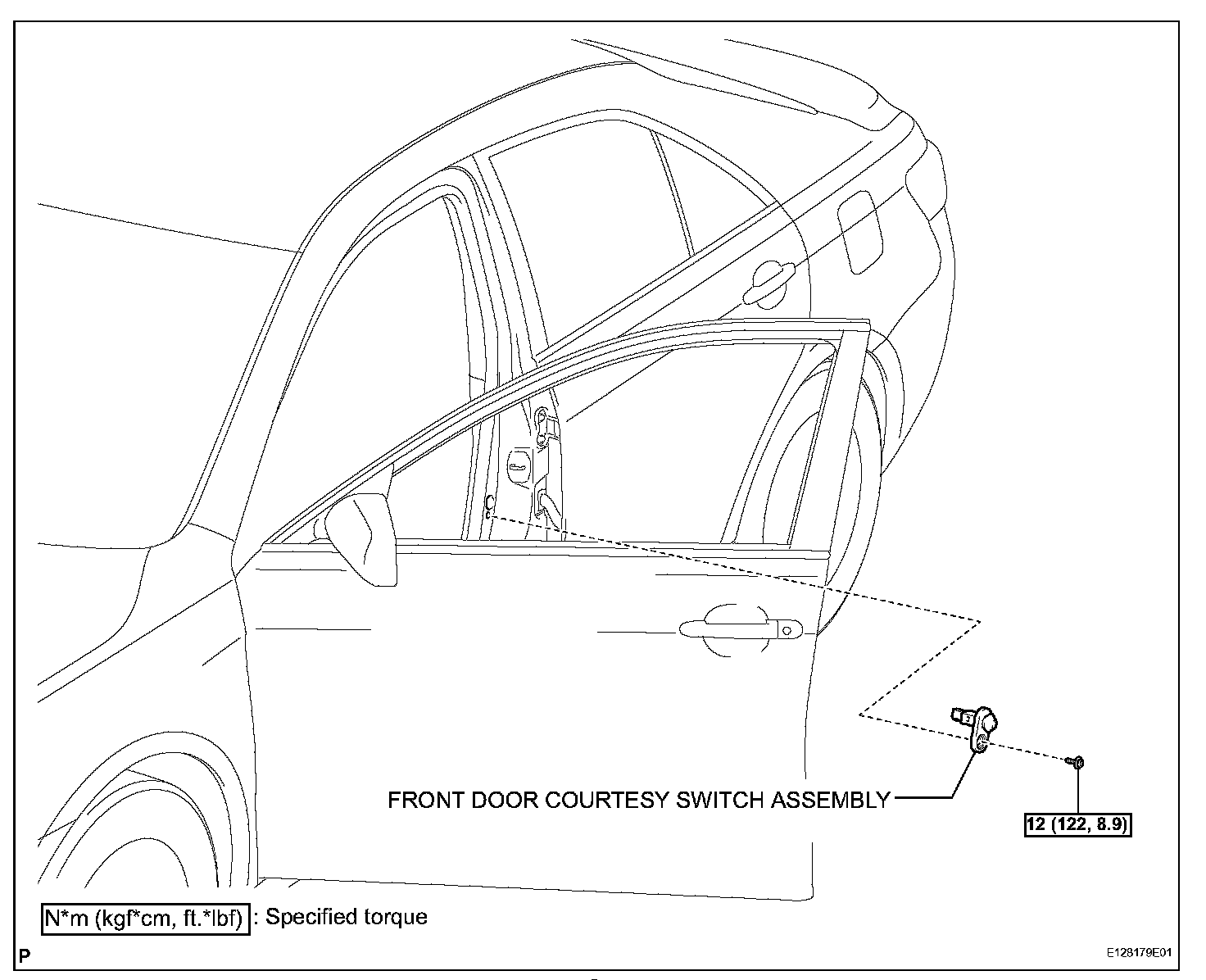 FRONT DOOR COURTESY SWITCH ASSEMBLY

12 (122, 8.9)

N*m (kgf*cm, ft.*lbf) : Specified torque

P

E128179E01