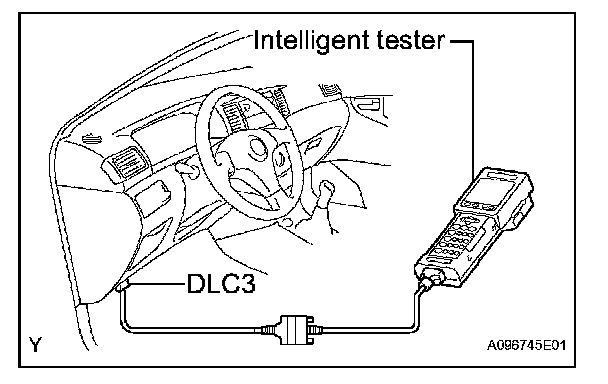 Intelligent tester

DLC3

Y

A096745E01