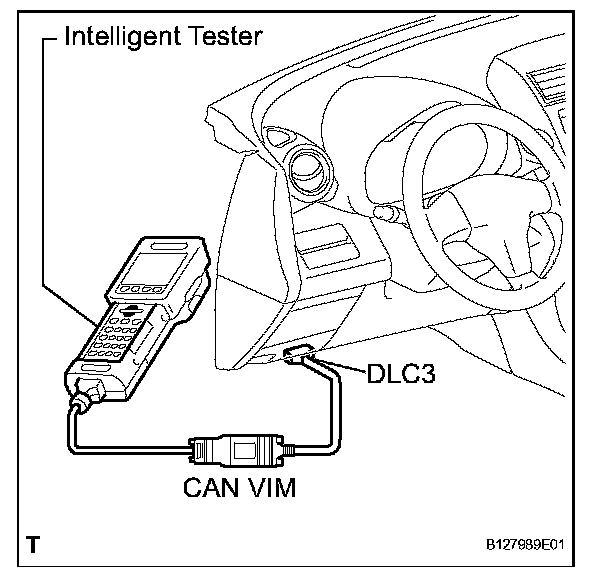 Intelligent Tester

DLC3

CAN VIM

T

B127989E01