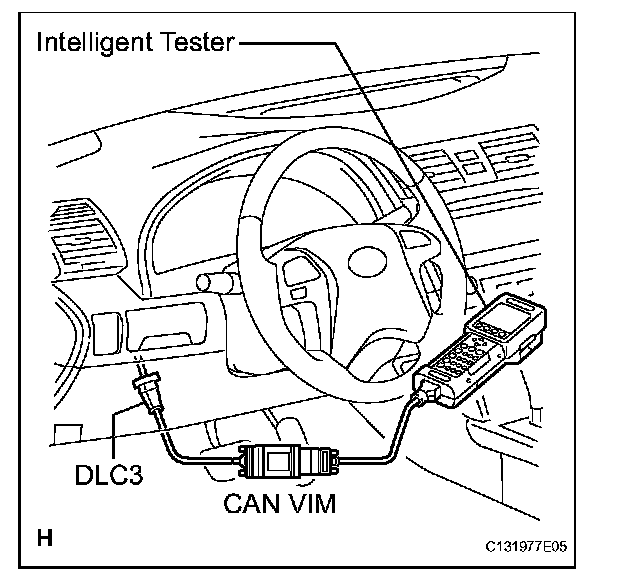 Intelligent Tester

DLC3

CAN VIM

H

C131977E05