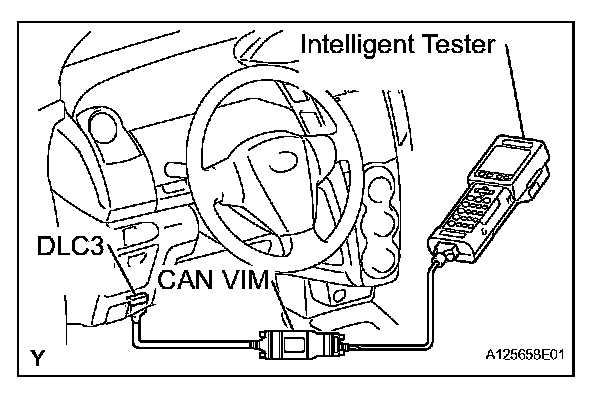 Intelligent Tester

DLC3

CAN VIM

Y

A125658E01