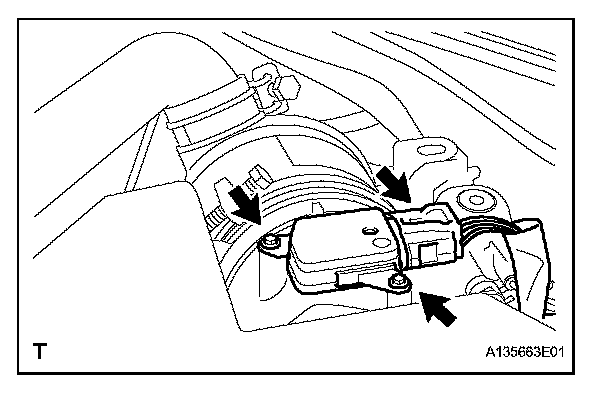 T

A135663E01