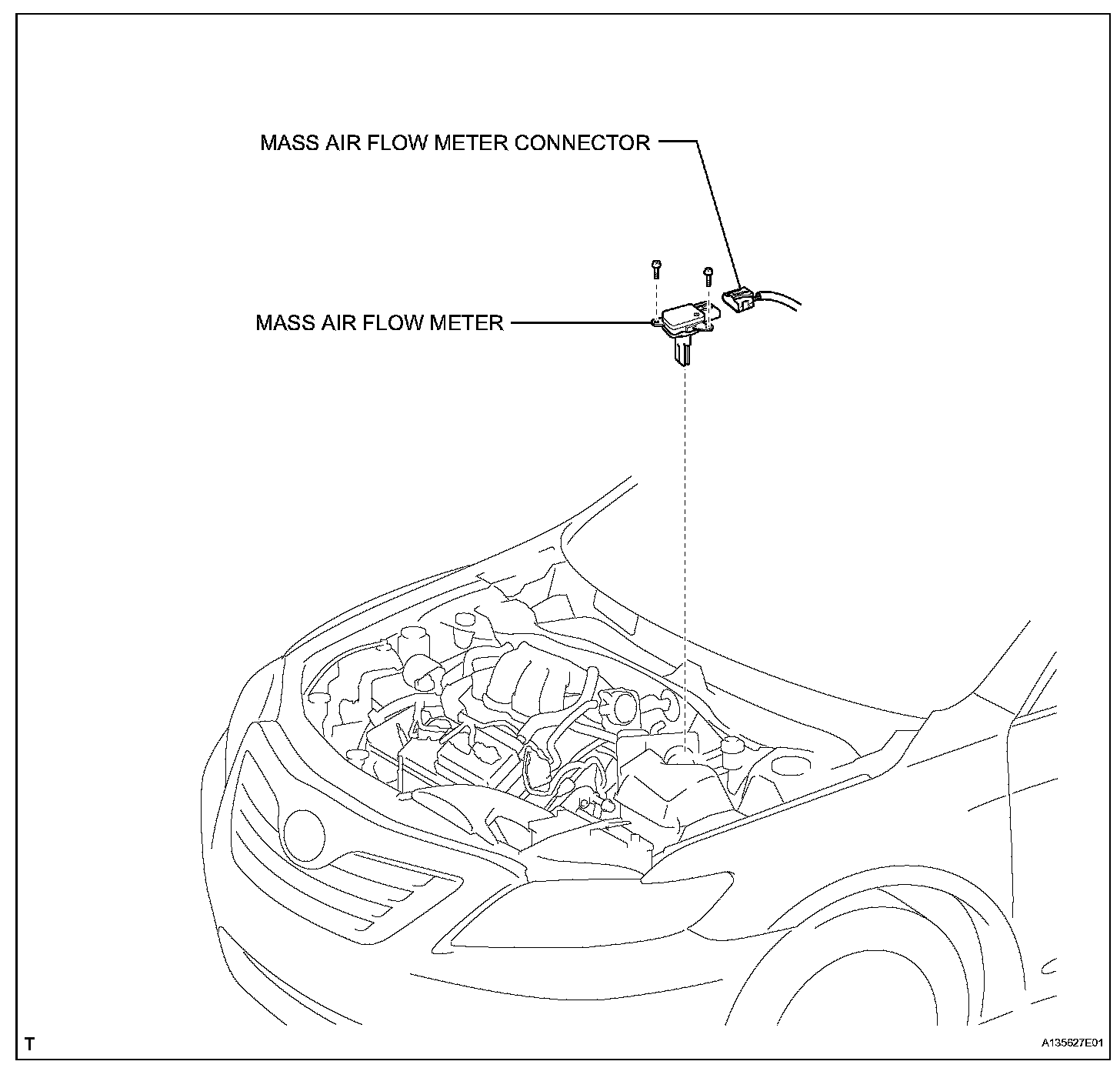 MASS AIR FLOW METER CONNECTOR

MASS AIR FLOW METER

T

A135627E01