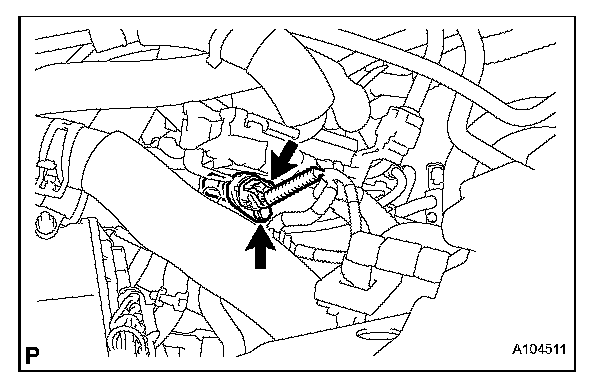 P

A104511