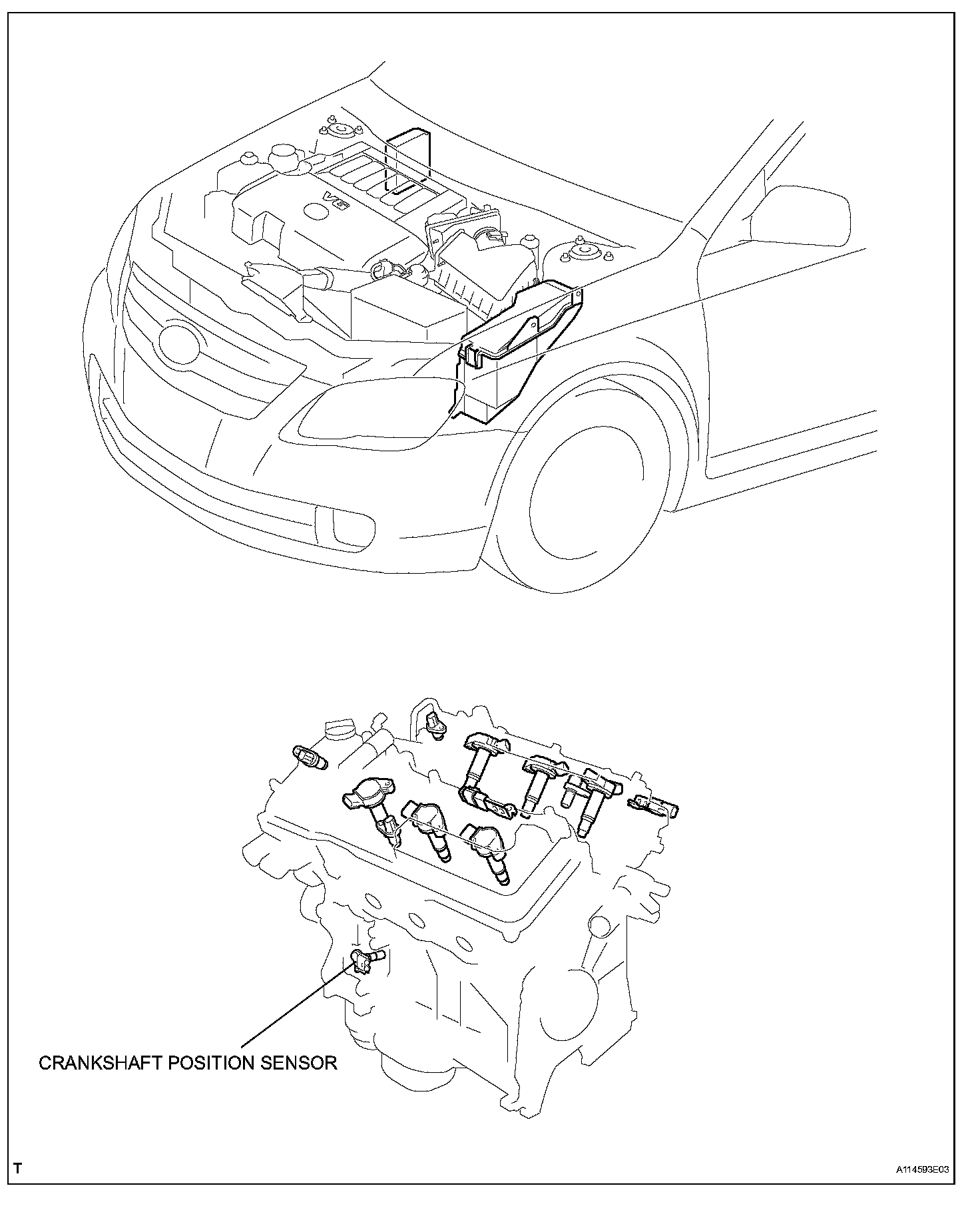 V6

CRANKSHAFT POSITION SENSOR

T

A114593E03