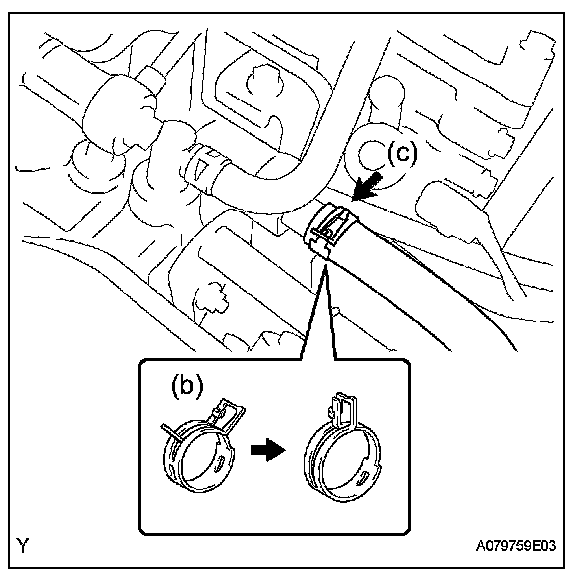 (c)

(b)

Y

A079759E03