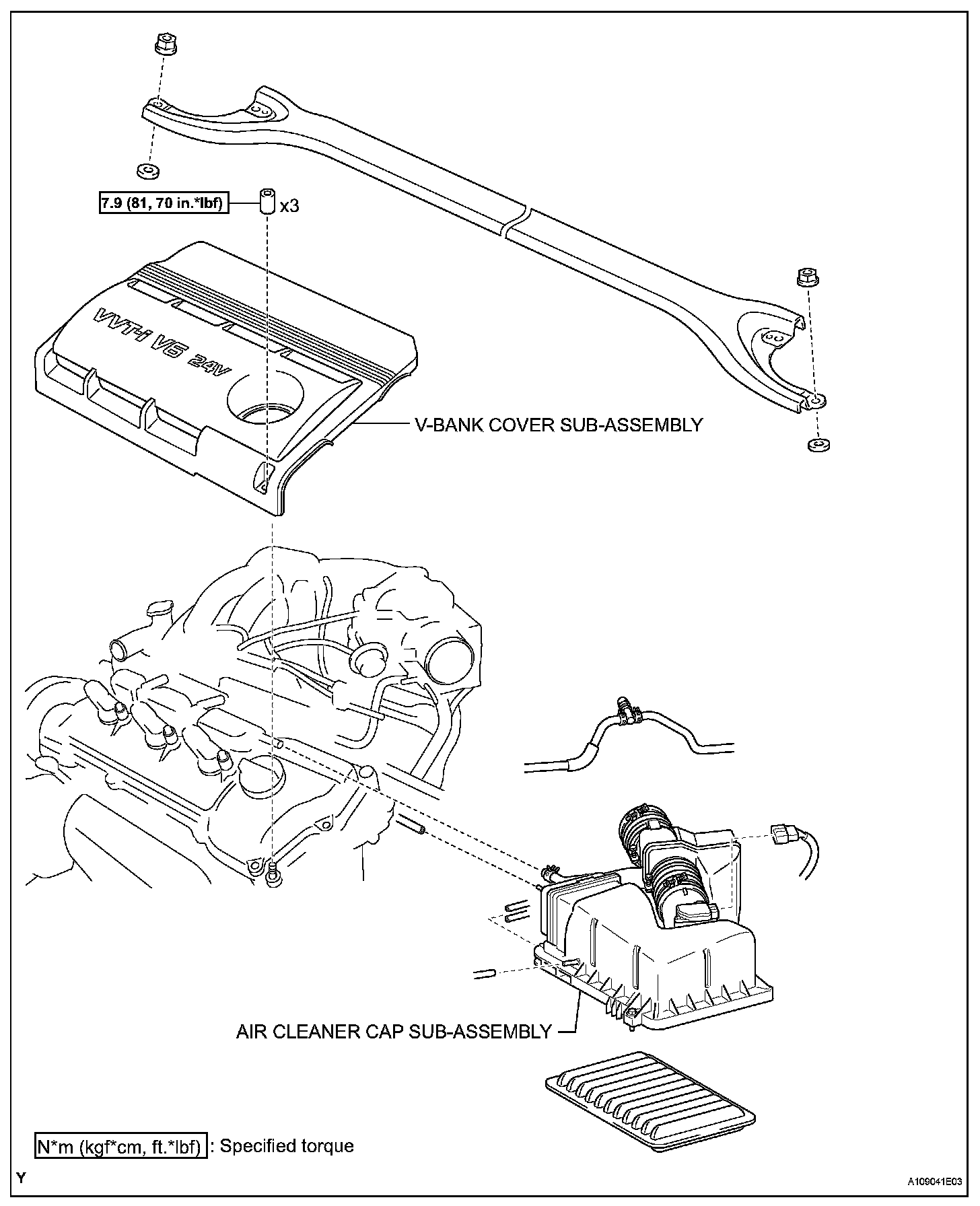 7.9 (81, 70 in.*lbf)

x3

VVT-i V6 24V

V-BANK COVER SUB-ASSEMBLY

AIR CLEANER CAP SUB-ASSEMBLY

N*m (kgf*cm, ft.*lbf) : Specified torque

Y

A109041E03