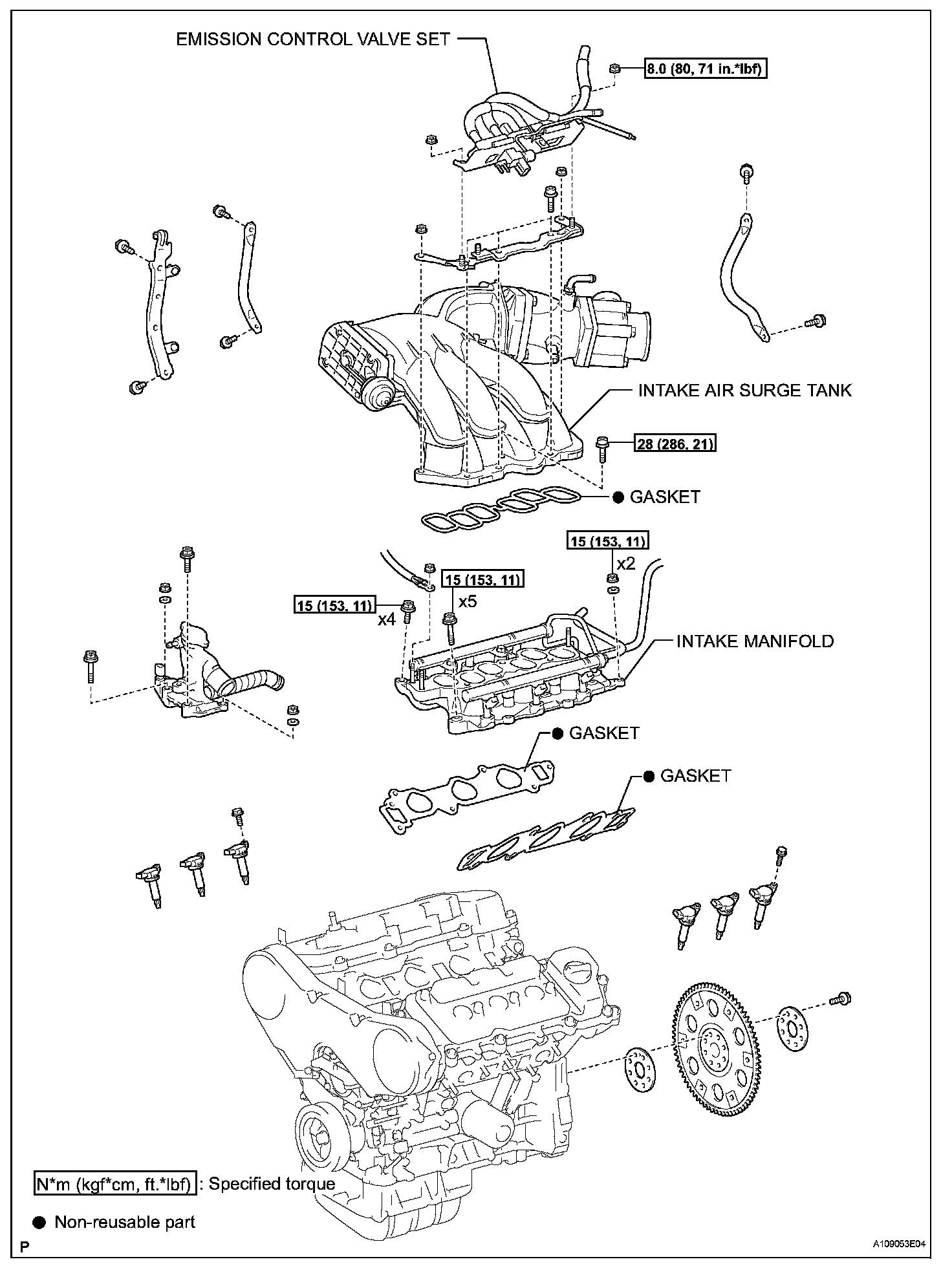 EMISSION CONTROL VALVE SET

8.0 (80, 71 in.*lbf)

INTAKE AIR SURGE TANK

28 (286, 21)

● GASKET

15 (153, 11)

x2

15 (153, 11)

x5

15 (153, 11)

x4

INTAKE MANIFOLD

● GASKET

● GASKET

N*m (kgf*cm, ft.*lbf) : Specified torque

● Non-reusable part

P

A109053E04