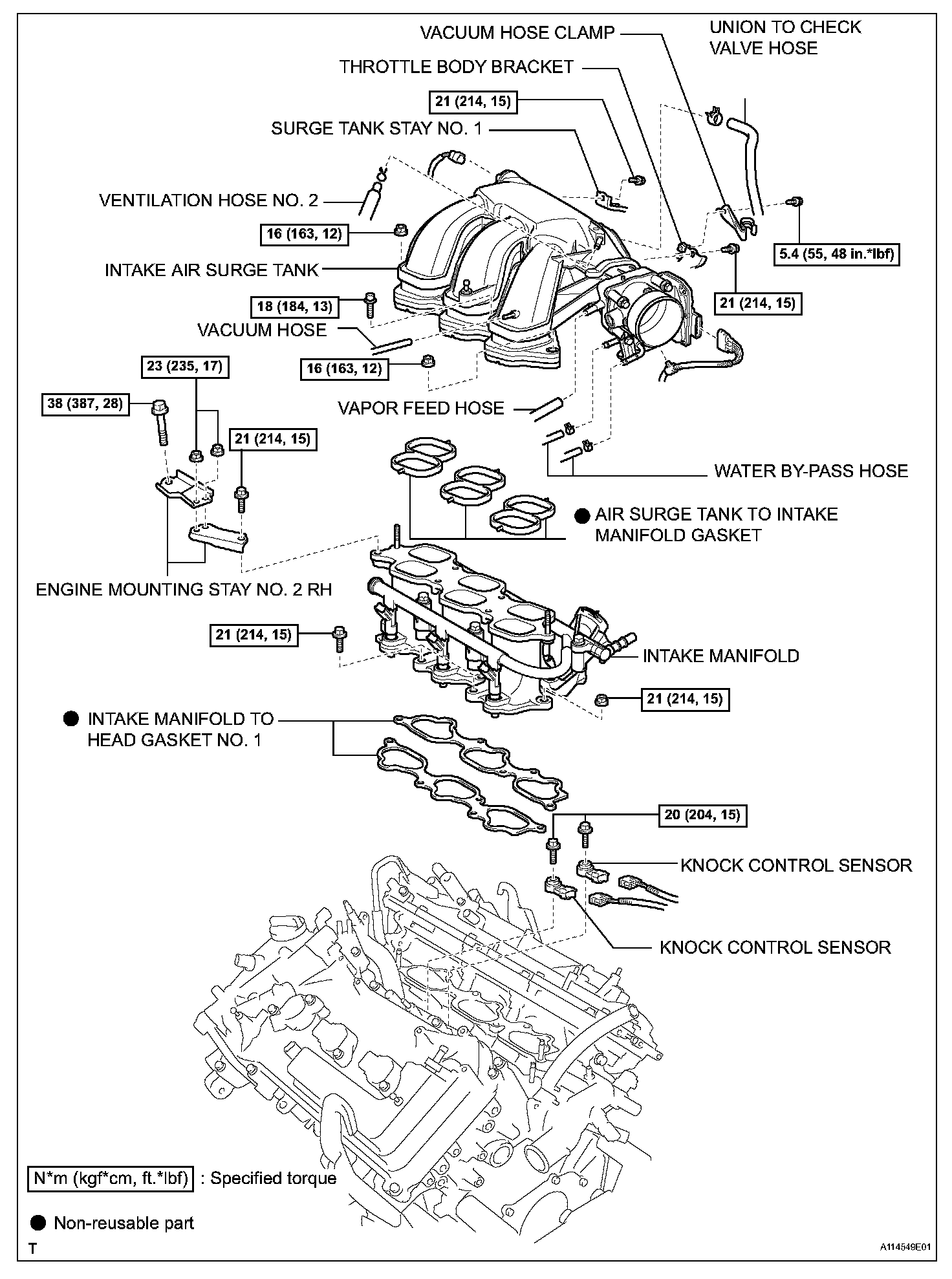 VACUUM HOSE CLAMP

UNION TO CHECK VALVE HOSE

THROTTLE BODY BRACKET

21 (214, 15)

SURGE TANK STAY NO. 1

VENTILATION HOSE NO. 2

16 (163, 12)

5.4 (55, 48 in.*lbf)

INTAKE AIR SURGE TANK

21 (214, 15)

18 (184, 13)

VACUUM HOSE

23 (235, 17)

16 (163, 12)

38 (387, 28)

VAPOR FEED HOSE

21 (214, 15)

WATER BY-PASS HOSE

● AIR SURGE TANK TO INTAKE MANIFOLD GASKET

ENGINE MOUNTING STAY NO. 2 RH

21 (214, 15)

INTAKE MANIFOLD

21 (214, 15)

● INTAKE MANIFOLD TO HEAD GASKET NO. 1

20 (204, 15)

KNOCK CONTROL SENSOR

KNOCK CONTROL SENSOR

N*m (kgf*cm, ft.*lbf) : Specified torque

● Non-reusable part

T

A114549E01