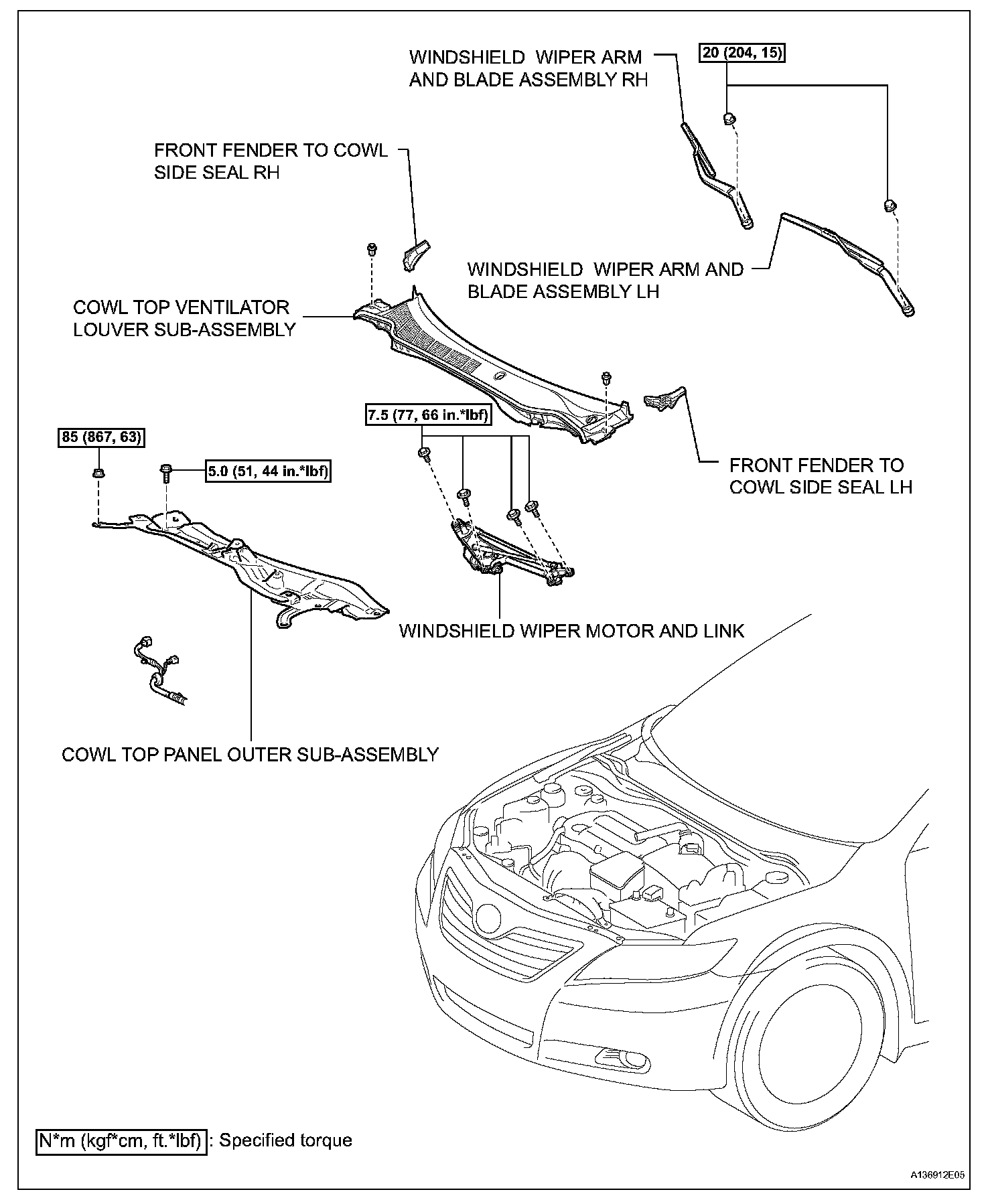 WINDSHIELD WIPER ARM AND BLADE ASSEMBLY RH

20 (204, 15)

FRONT FENDER TO COWL SIDE SEAL RH

WINDSHIELD WIPER ARM AND BLADE ASSEMBLY LH

COWL TOP VENTILATOR LOUVER SUB-ASSEMBLY

7.5 (77, 66 in.*lbf)

85 (867, 63)

5.0 (51, 44 in.*lbf)

FRONT FENDER TO COWL SIDE SEAL LH

WINDSHIELD WIPER MOTOR AND LINK

COWL TOP PANEL OUTER SUB-ASSEMBLY

N*m (kgf*cm, ft.*lbf) : Specified torque

A136912E05