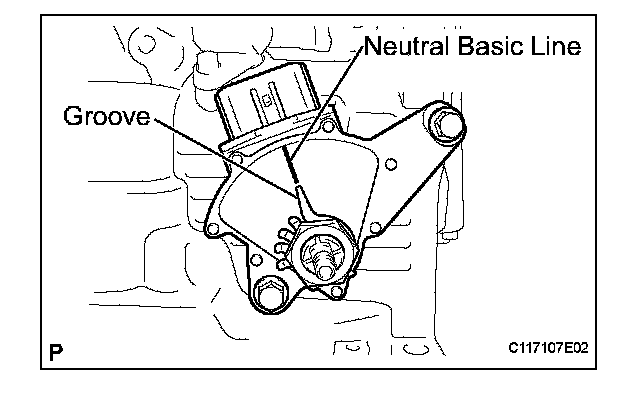 Neutral Basic Line

Groove

P

C117107E02