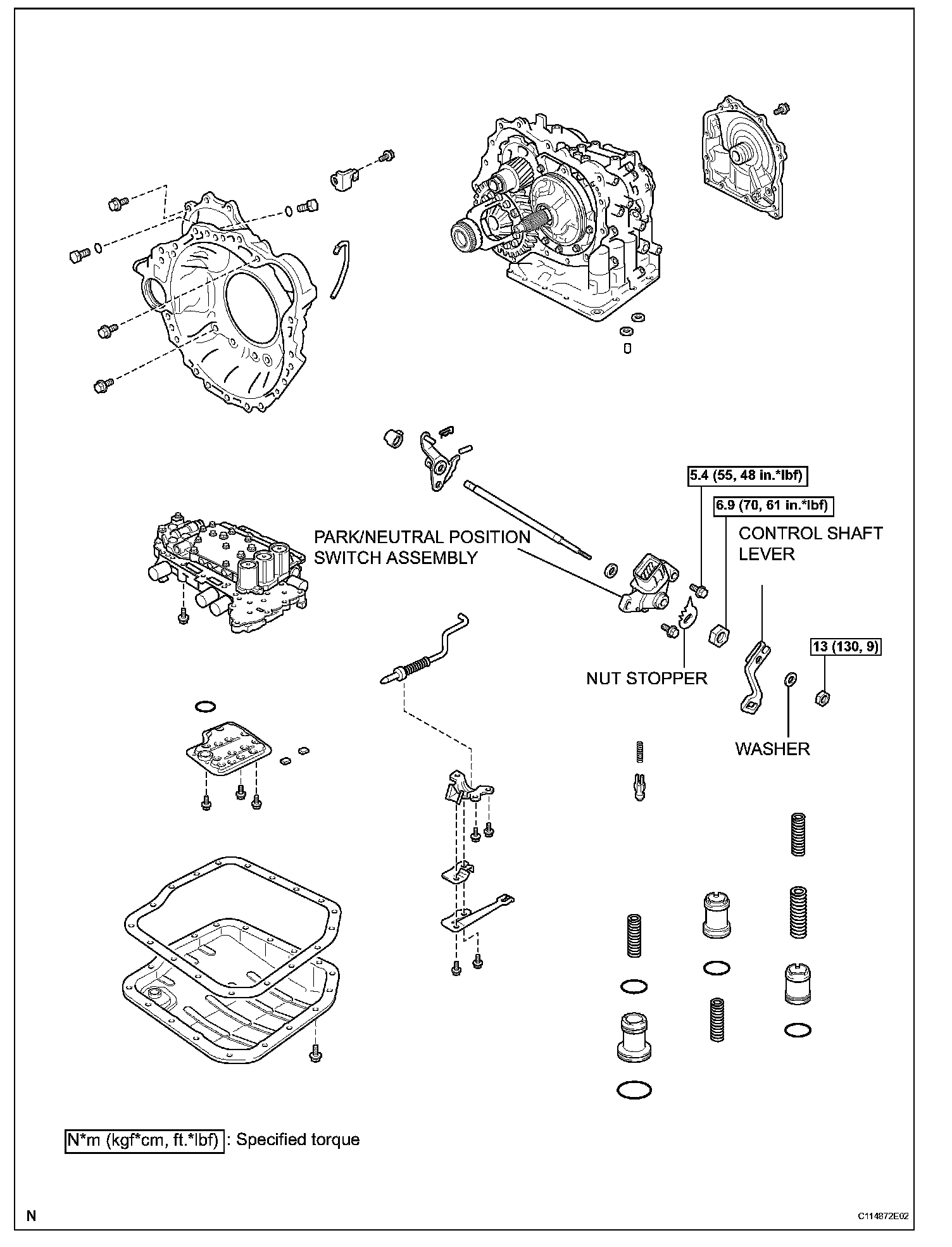 5.4 (55, 48 in.*lbf)

6.9 (70, 61 in.*lbf)

PARK/NEUTRAL POSITION SWITCH ASSEMBLY

CONTROL SHAFT LEVER

13 (130, 9)

NUT STOPPER

WASHER

N*m (kgf*cm, ft.*lbf) : Specified torque

N

C114872E02