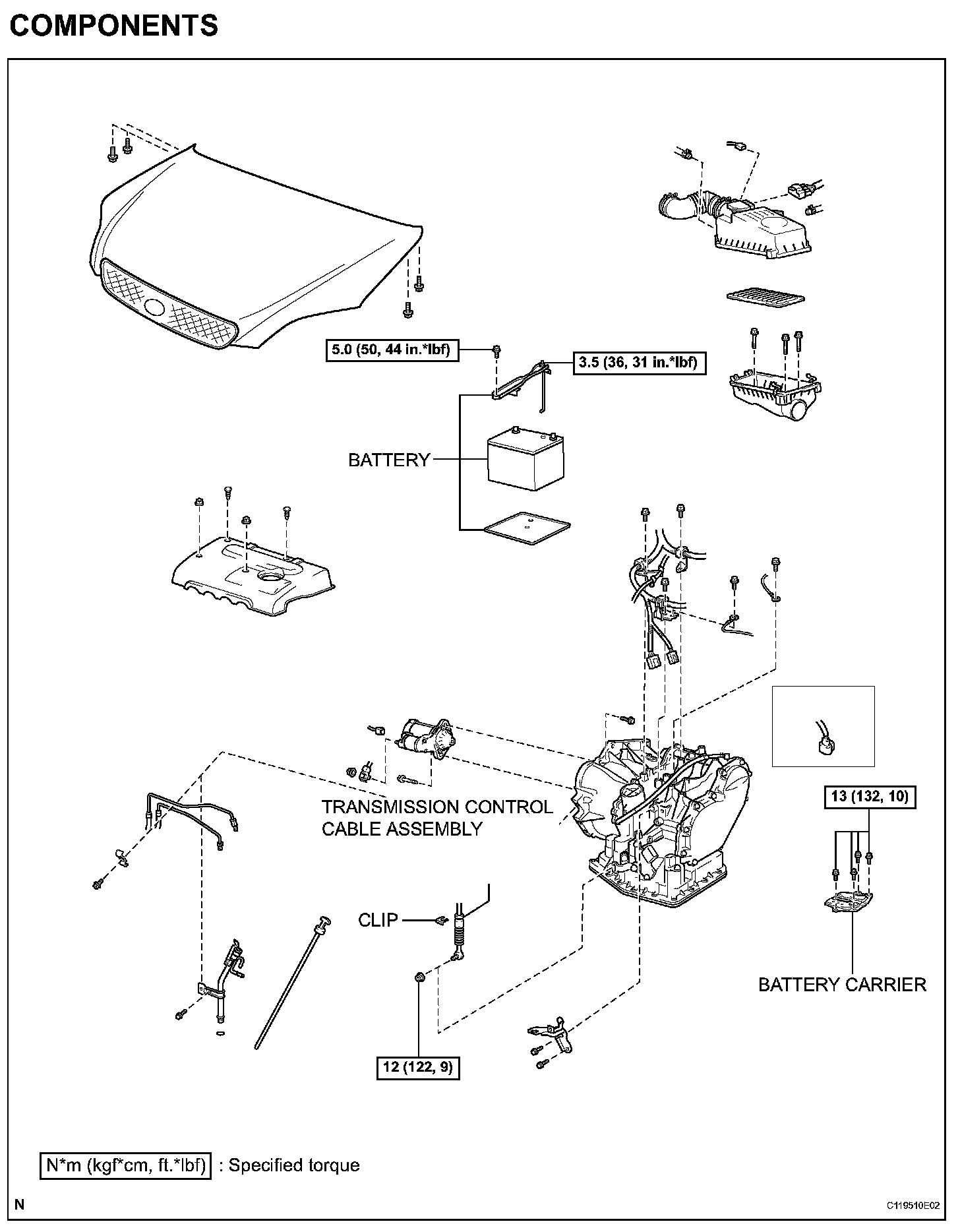 COMPONENTS

5.0 (50, 44 in.*lbf)

3.5 (36, 31 in.*lbf)

BATTERY

TRANSMISSION CONTROL CABLE ASSEMBLY

13 (132, 10)

CLIP

BATTERY CARRIER

12 (122, 9)

N*m (kgf*cm, ft.*lbf) : Specified torque

N

C119510E02