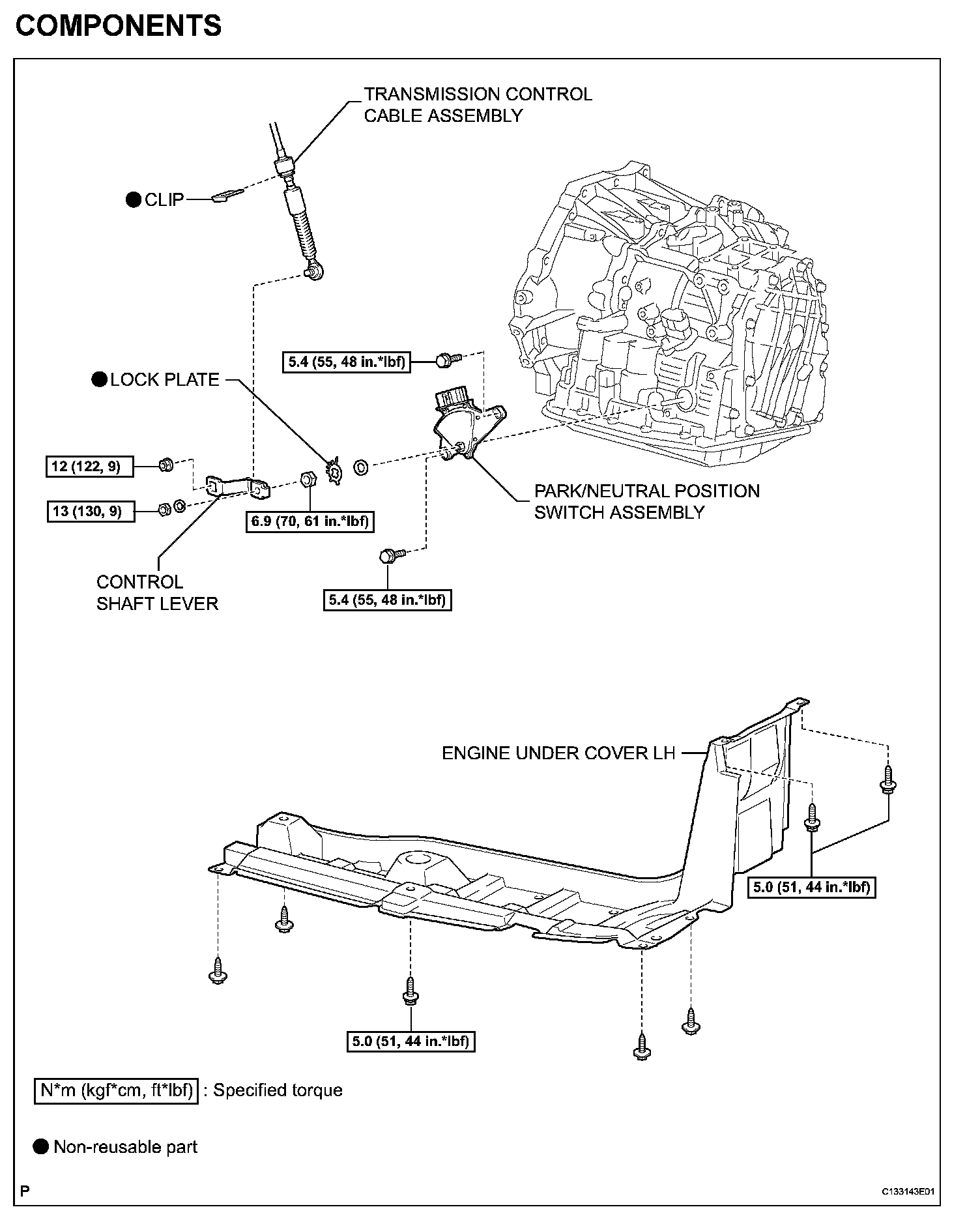 COMPONENTS

TRANSMISSION CONTROL CABLE ASSEMBLY

● CLIP

5.4 (55, 48 in.*lbf)

● LOCK PLATE

12 (122, 9)

13 (130, 9)

6.9 (70, 61 in.*lbf)

PARK/NEUTRAL POSITION SWITCH ASSEMBLY

CONTROL SHAFT LEVER

5.4 (55, 48 in.*lbf)

ENGINE UNDER COVER LH

5.0 (51, 44 in.*lbf)

5.0 (51, 44 in.*lbf)

N*m (kgf*cm, ft*lbf) : Specified torque

● Non-reusable part

P

C133143E01