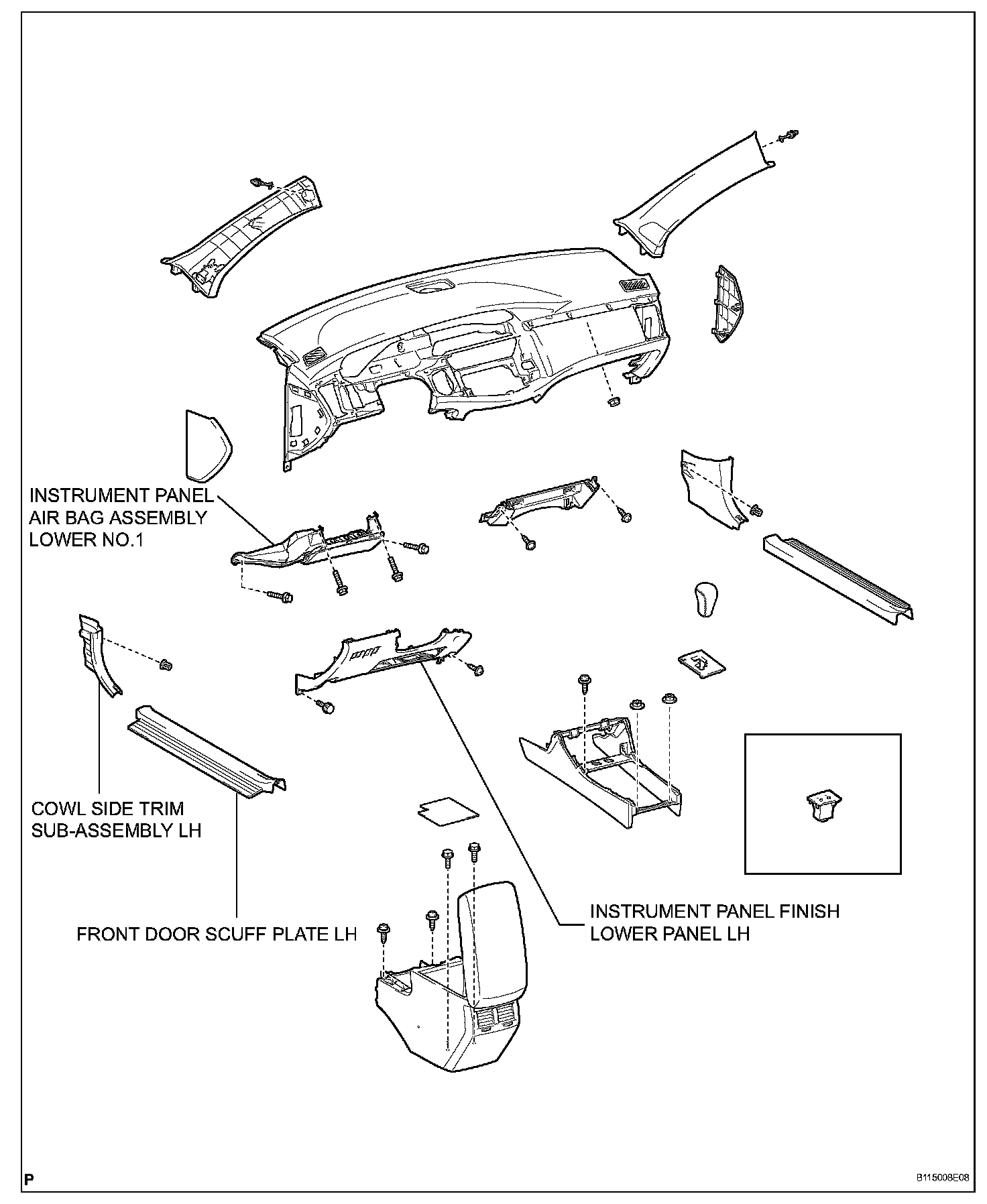 INSTRUMENT PANEL AIR BAG ASSEMBLY LOWER NO.1

COWL SIDE TRIM SUB-ASSEMBLY LH

FRONT DOOR SCUFF PLATE LH

INSTRUMENT PANEL FINISH LOWER PANEL LH

P

B115008E08