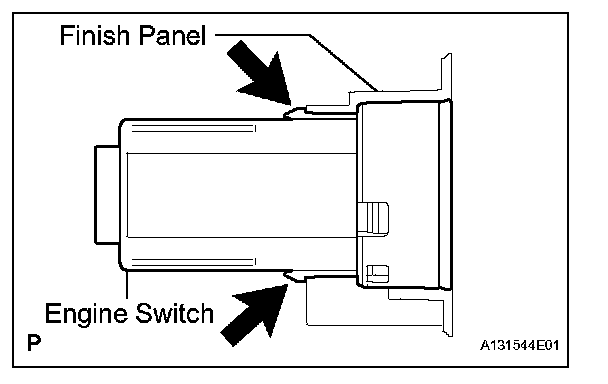 Finish Panel

Engine Switch

P

A131544E01