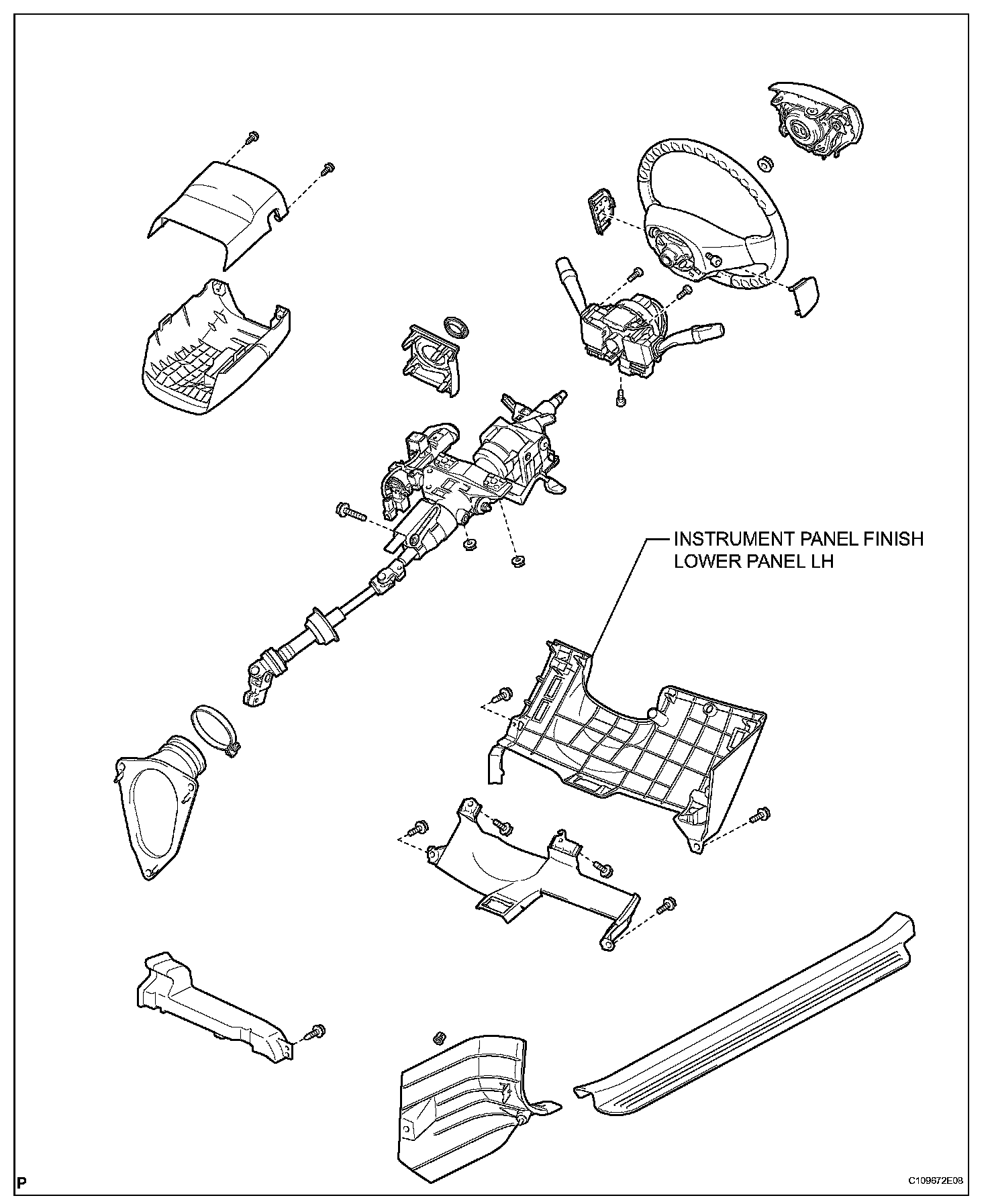 INSTRUMENT PANEL FINISH LOWER PANEL LH

P

C109672E08