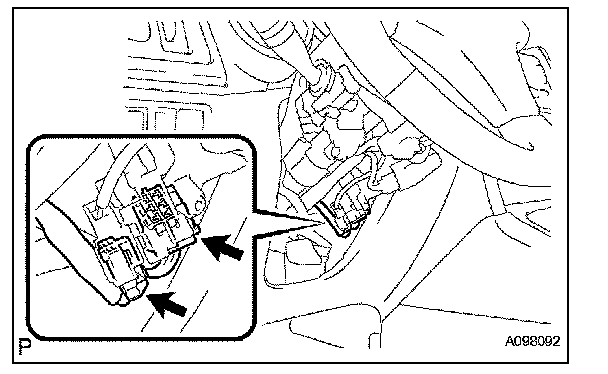 P

A098092