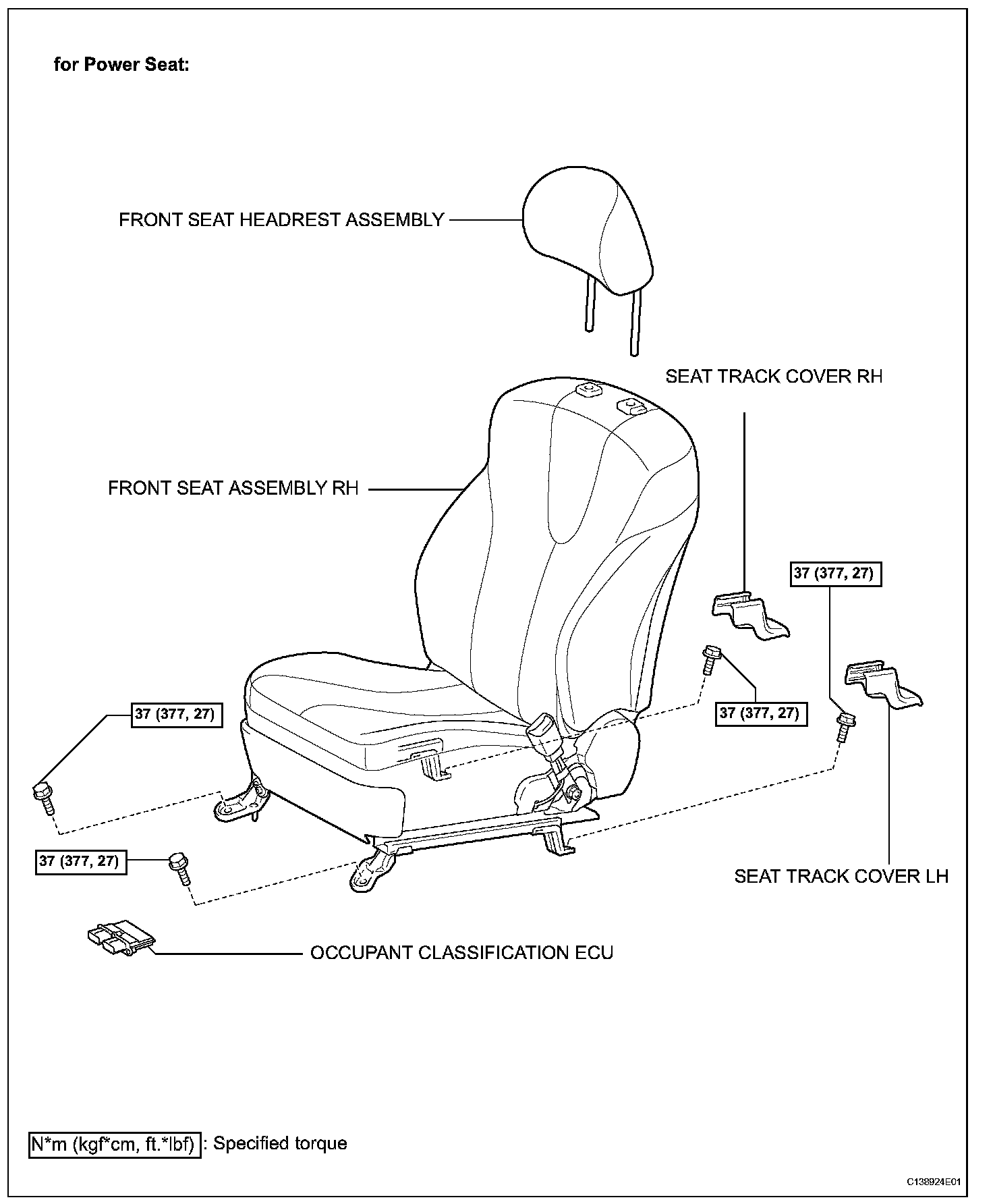 for Power Seat:

FRONT SEAT HEADREST ASSEMBLY

SEAT TRACK COVER RH

FRONT SEAT ASSEMBLY RH

37 (377, 27)

37 (377, 27)

37 (377, 27)

37 (377, 27)

SEAT TRACK COVER LH

OCCUPANT CLASSIFICATION ECU

N*m (kgf*cm, ft.*lbf) : Specified torque

C138924E01