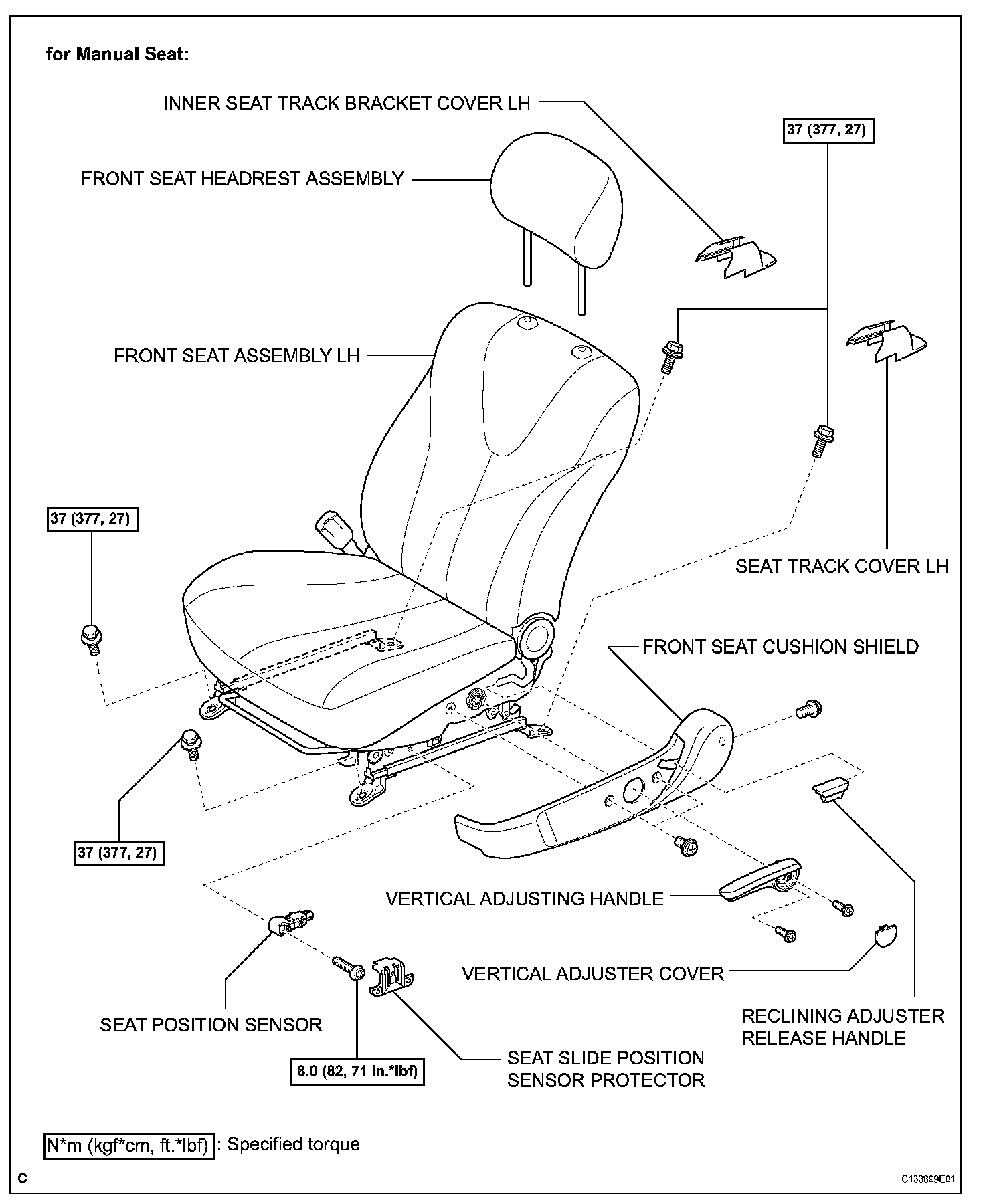 for Manual Seat:

INNER SEAT TRACK BRACKET COVER LH

37 (377, 27)

FRONT SEAT HEADREST ASSEMBLY

FRONT SEAT ASSEMBLY LH

37 (377, 27)

SEAT TRACK COVER LH

FRONT SEAT CUSHION SHIELD

37 (377, 27)

VERTICAL ADJUSTING HANDLE

VERTICAL ADJUSTER COVER

SEAT POSITION SENSOR

RECLINING ADJUSTER RELEASE HANDLE

8.0 (82, 71 in.*lbf)

SEAT SLIDE POSITION SENSOR PROTECTOR

N*m (kgf*cm, ft.*lbf) : Specified torque

C

C133899E01