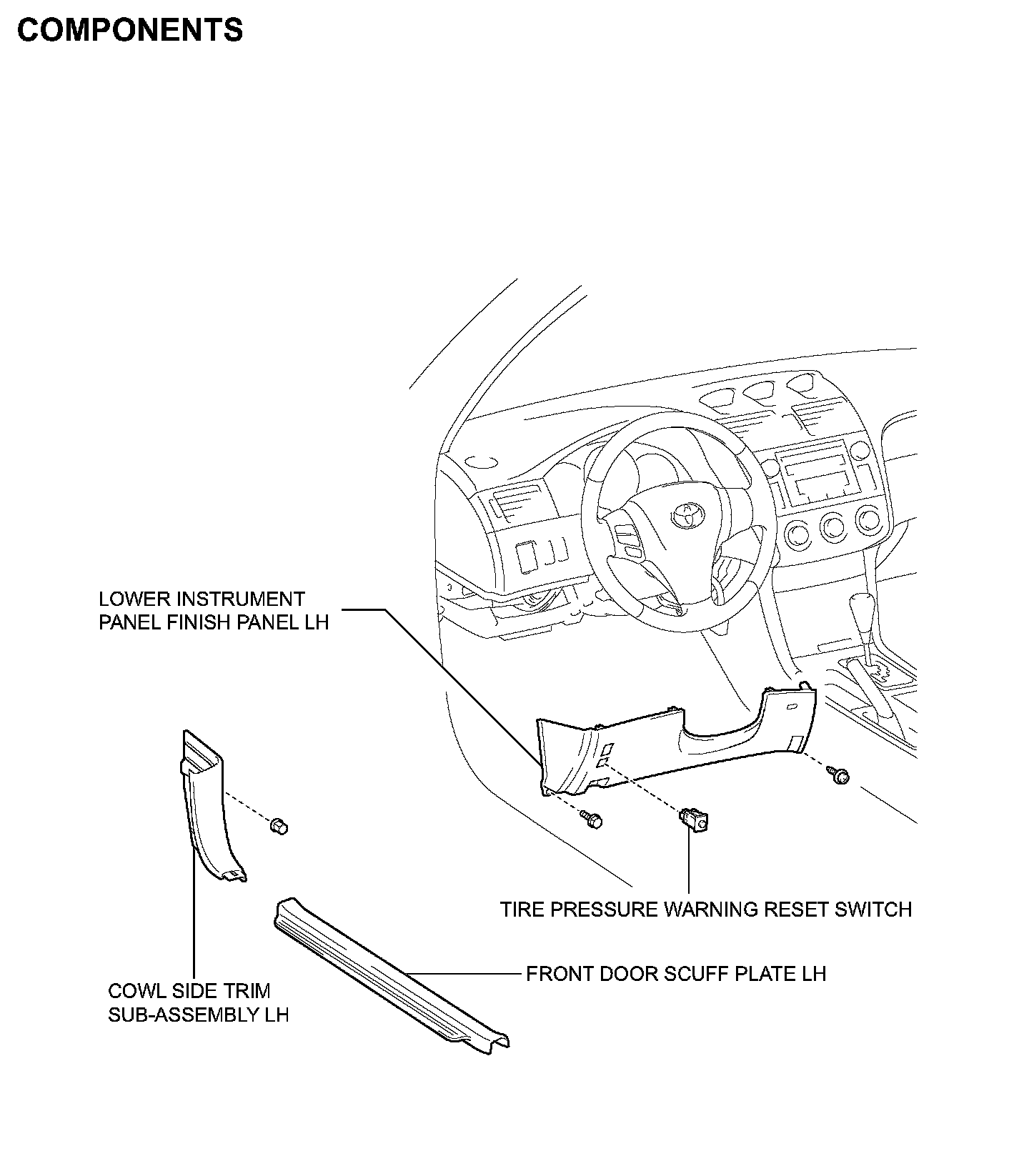 COMPONENTS

LOWER INSTRUMENT PANEL FINISH PANEL LH

TIRE PRESSURE WARNING RESET SWITCH

FRONT DOOR SCUFF PLATE LH

COWL SIDE TRIM SUB-ASSEMBLY LH