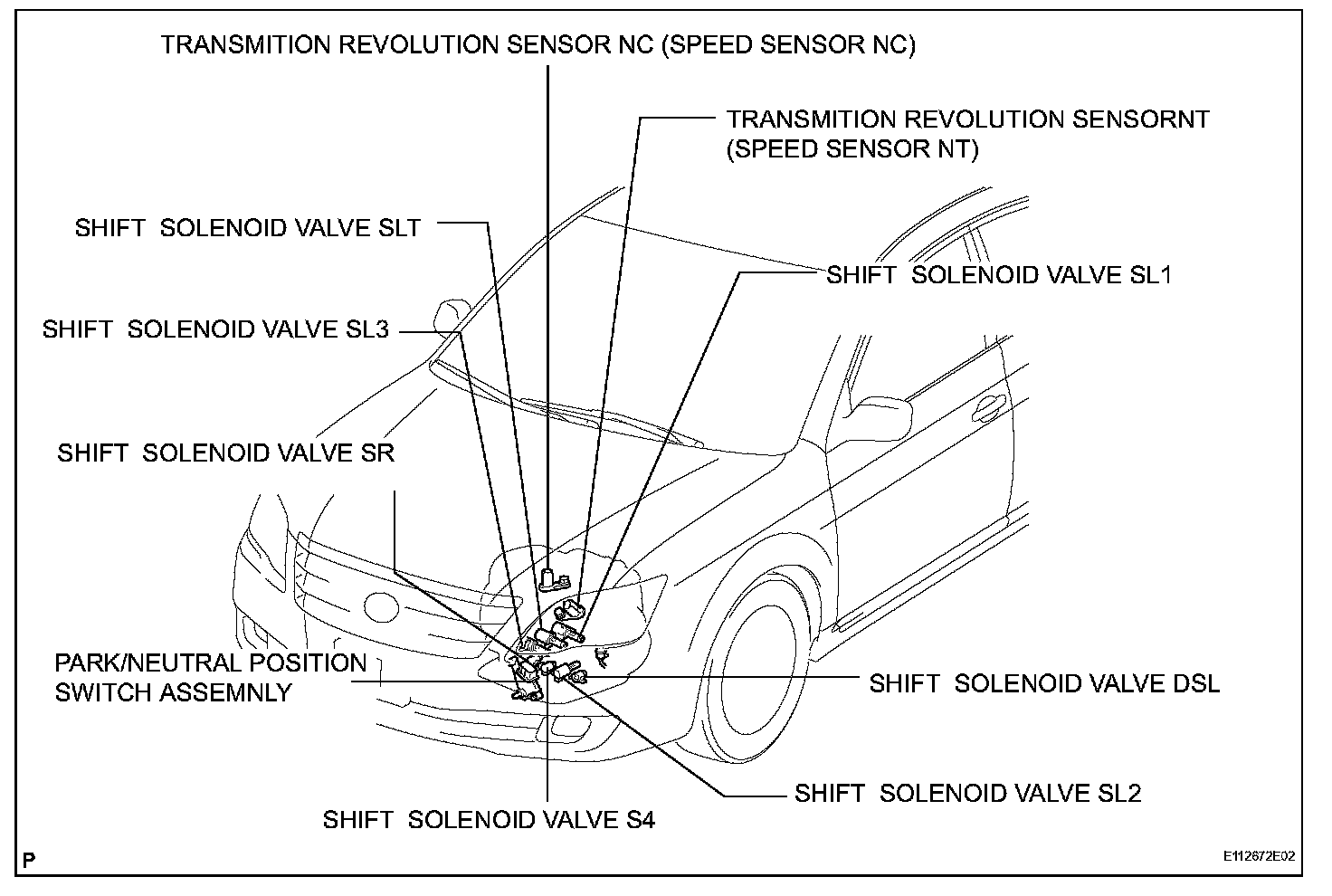 TRANSMITION REVOLUTION SENSOR NC (SPEED SENSOR NC)

TRANSMITION REVOLUTION SENSORNT (SPEED SENSOR NT)

SHIFT SOLENOID VALVE SLT

SHIFT SOLENOID VALVE SL1

SHIFT SOLENOID VALVE SL3

SHIFT SOLENOID VALVE SR

PARK/NEUTRAL POSITION SWITCH ASSEMNLY

SHIFT SOLENOID VALVE DSL

SHIFT SOLENOID VALVE SL2

SHIFT SOLENOID VALVE S4

P

E112672E02