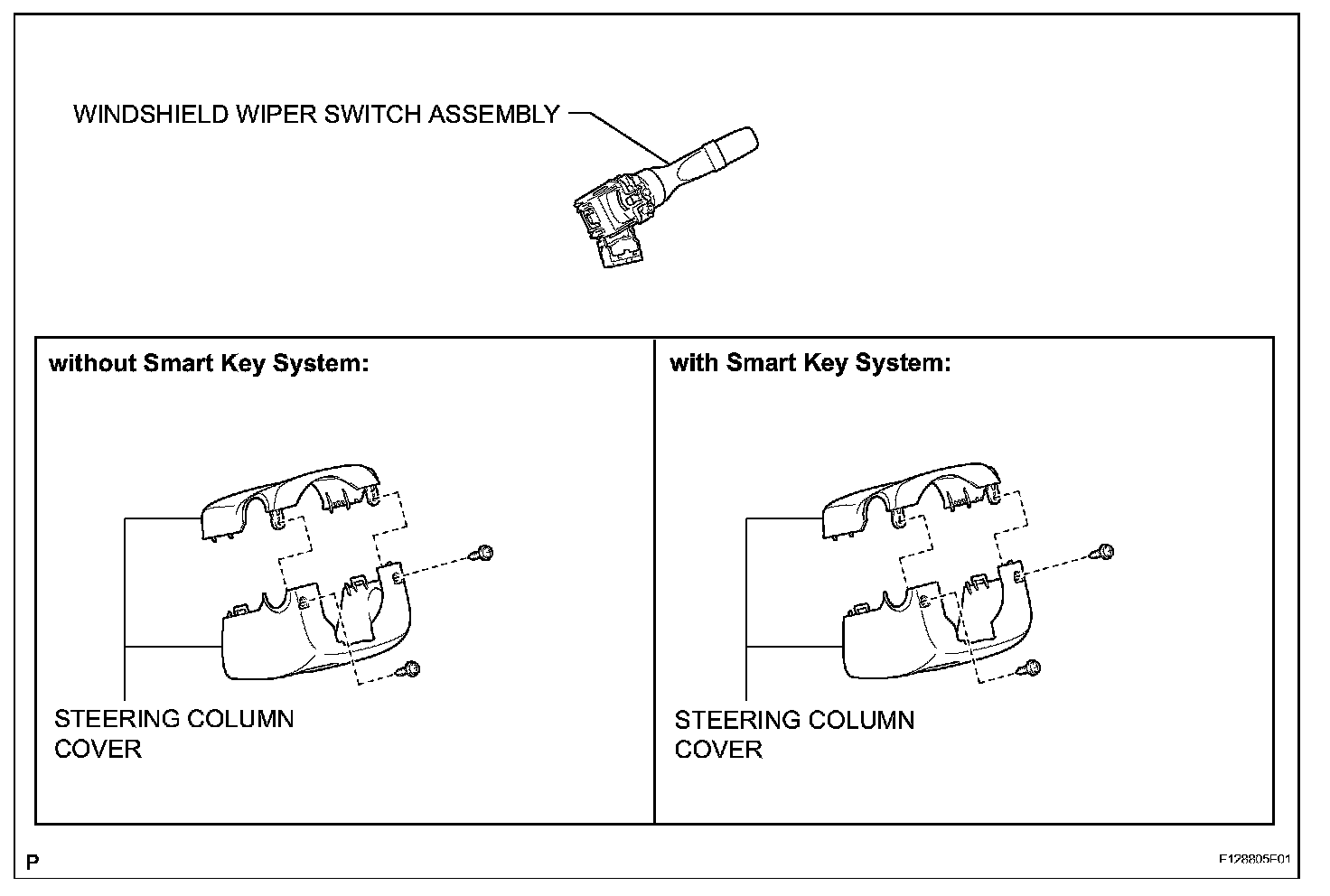 WINDSHIELD WIPER SWITCH ASSEMBLY

without Smart Key System:

STEERING COLUMN COVER

with Smart Key System:

STEERING COLUMN COVER

P

F128805E01