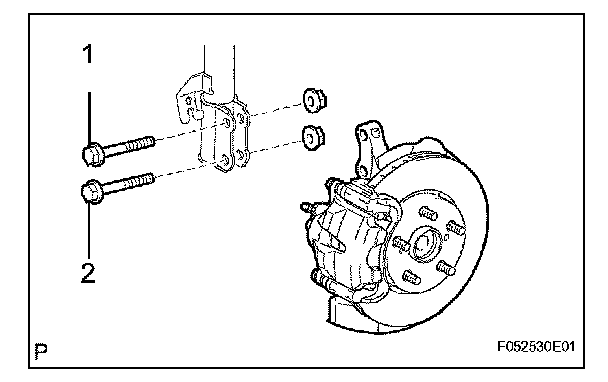 1

2

P

F052530E01