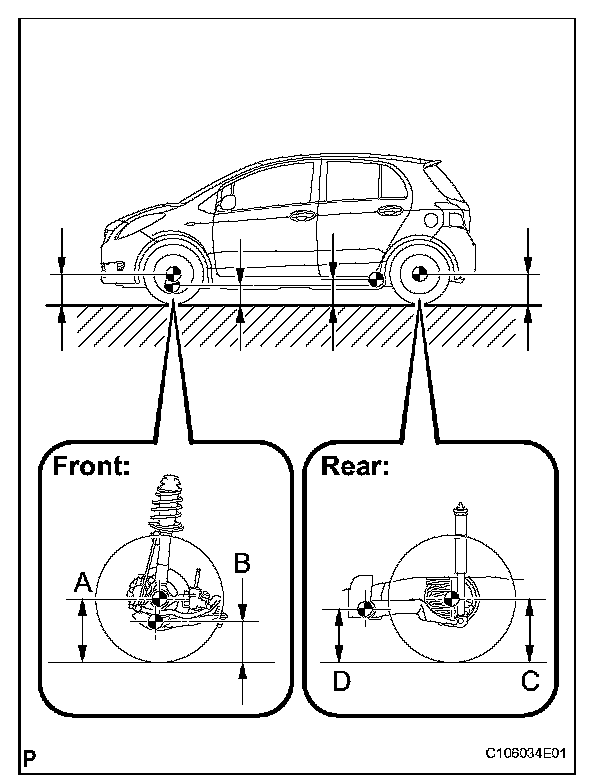 Front:
A
B
Rear:
D
C
P
C106034E01