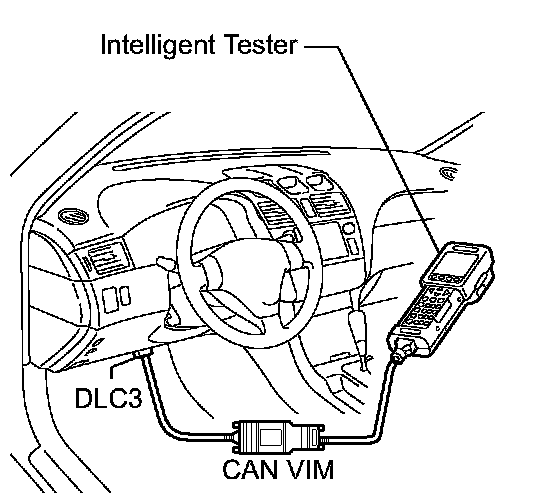 Intelligent Tester

DLC3

CAN VIM