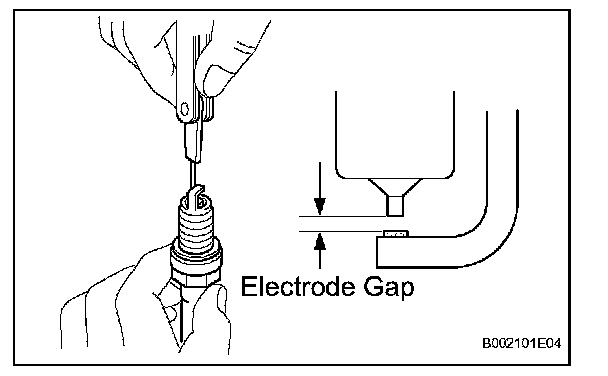 Electrode Gap

B002101E04