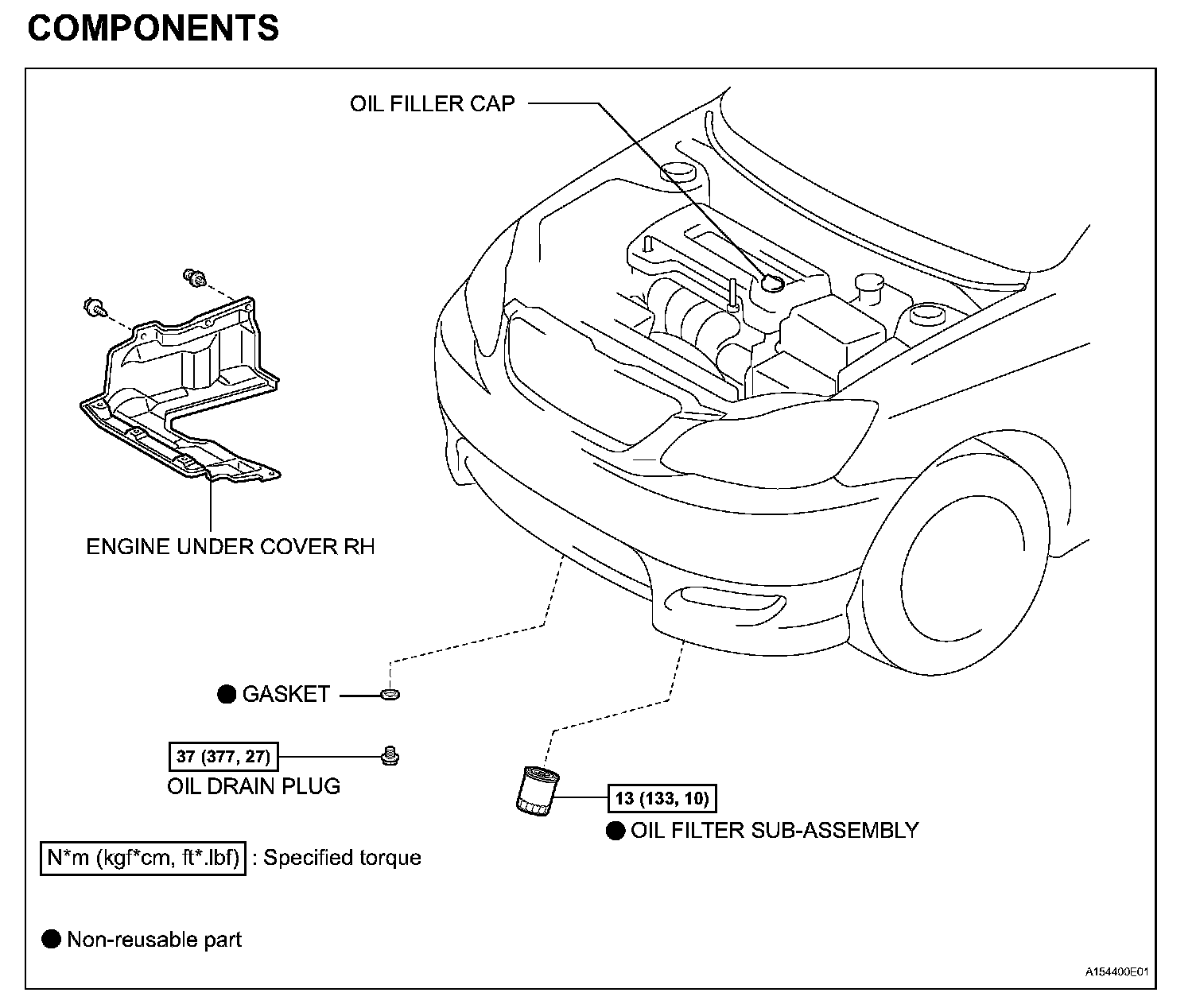 COMPONENTS

OIL FILLER CAP

ENGINE UNDER COVER RH

● GASKET

37 (377, 27)
OIL DRAIN PLUG

13 (133, 10)
● OIL FILTER SUB-ASSEMBLY

N*m (kgf*cm, ft*.lbf) : Specified torque

● Non-reusable part

A154400E01