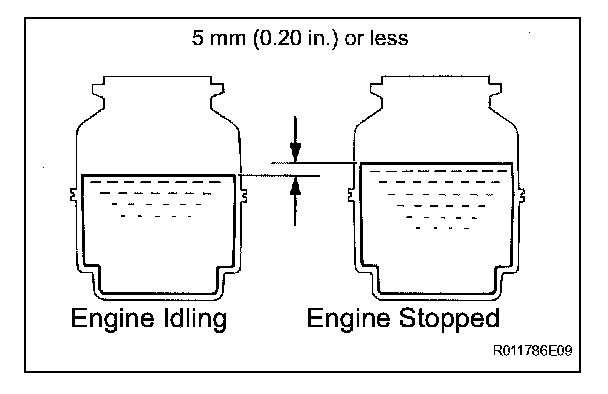 5 mm (0.20 in.) or less

Engine Idling

Engine Stopped

R011786E09