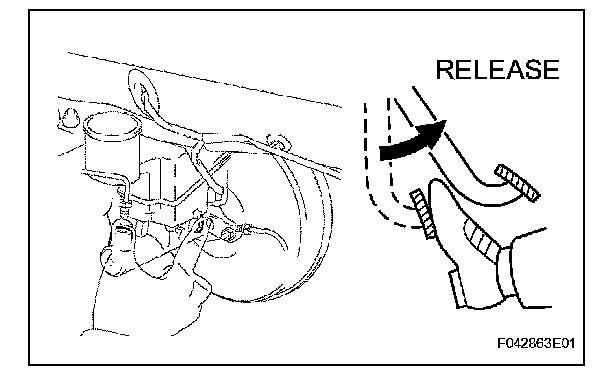 RELEASE

F042863E01