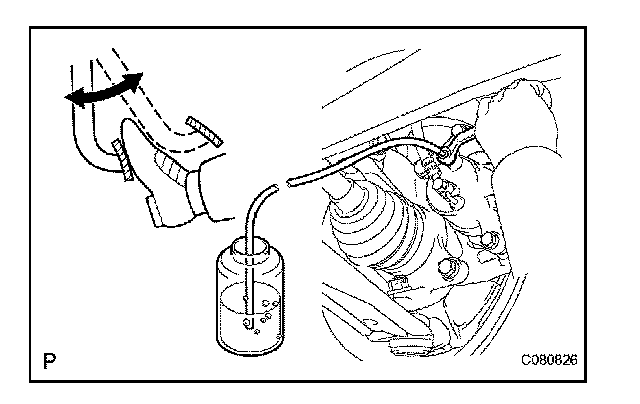 P

C080826