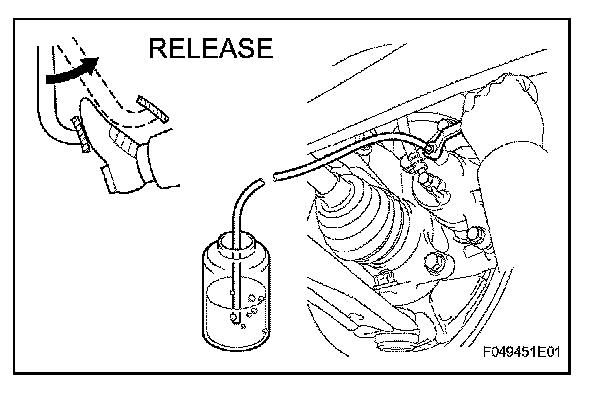 RELEASE

F049451E01