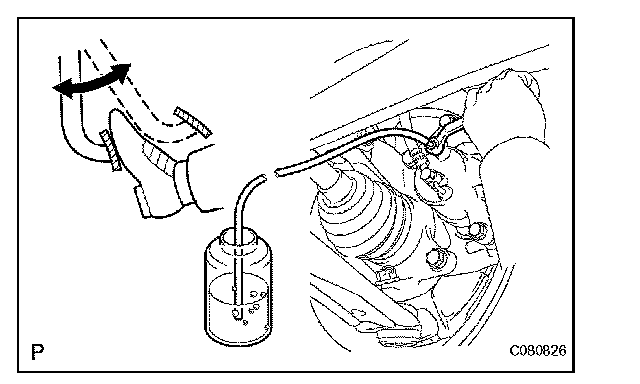 P

C080826