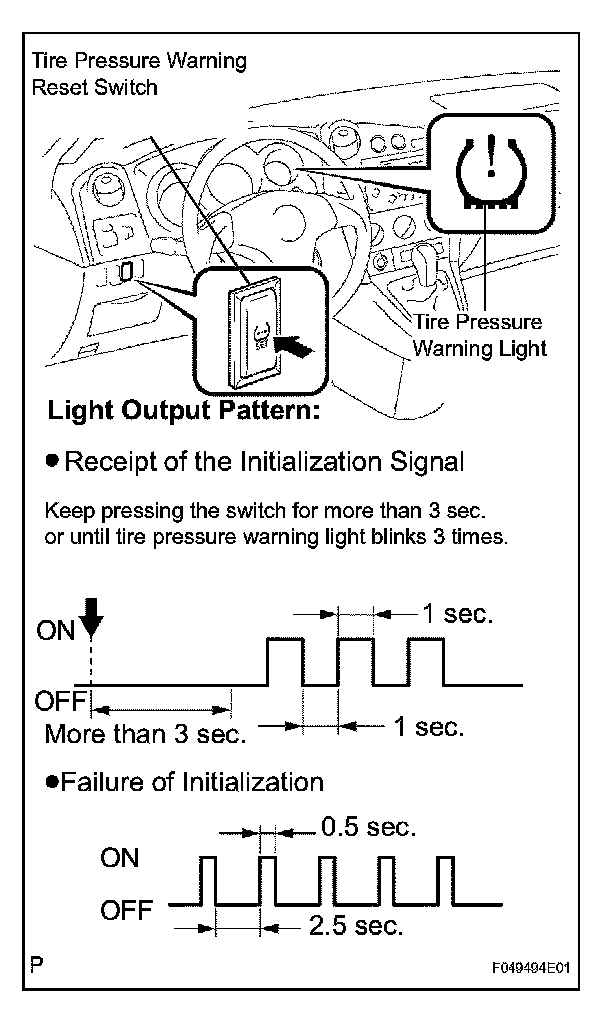 Tire Pressure Warning Reset Switch

Tire Pressure Warning Light

Light Output Pattern:

● Receipt of the Initialization Signal

Keep pressing the switch for more than 3 sec. or until tire pressure warning light blinks 3 times.

ON

1 sec.

OFF

More than 3 sec.

1 sec.

●Failure of Initialization

0.5 sec.

ON

OFF

2.5 sec.

P

F049494E01