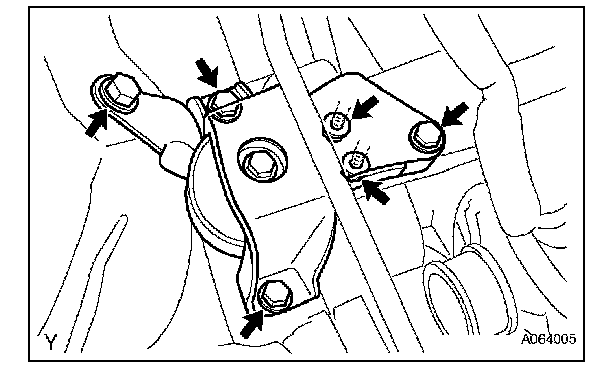 Y
A064005