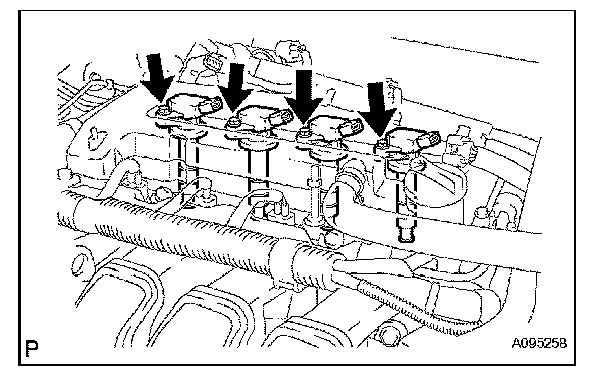 P

A095258