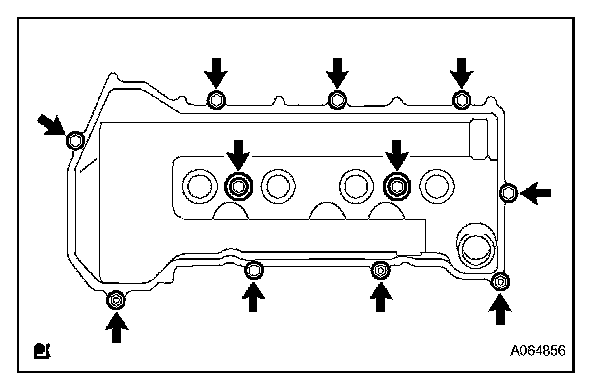 A064856