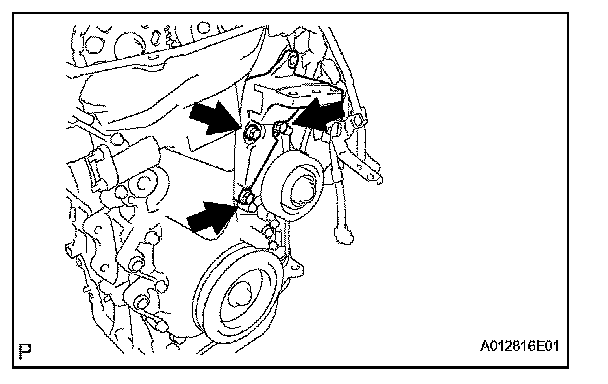 P

A012816E01