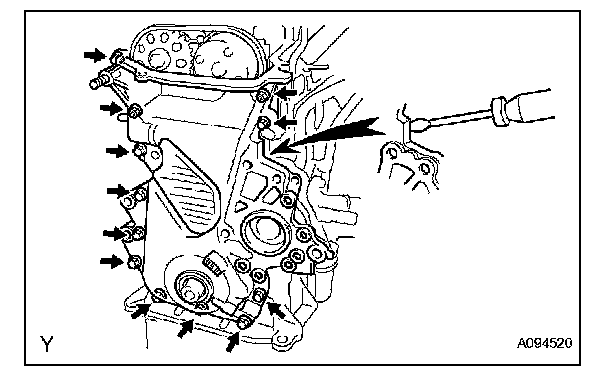 Y

A094520