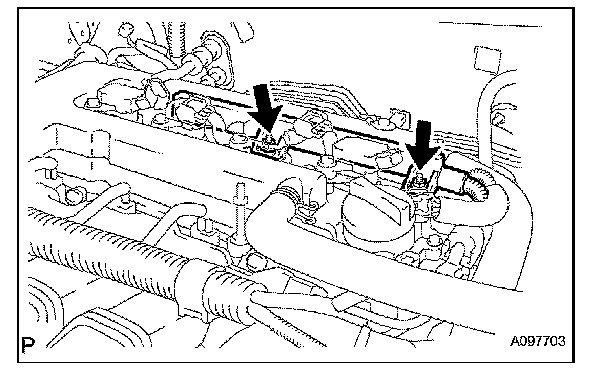 P

A097703