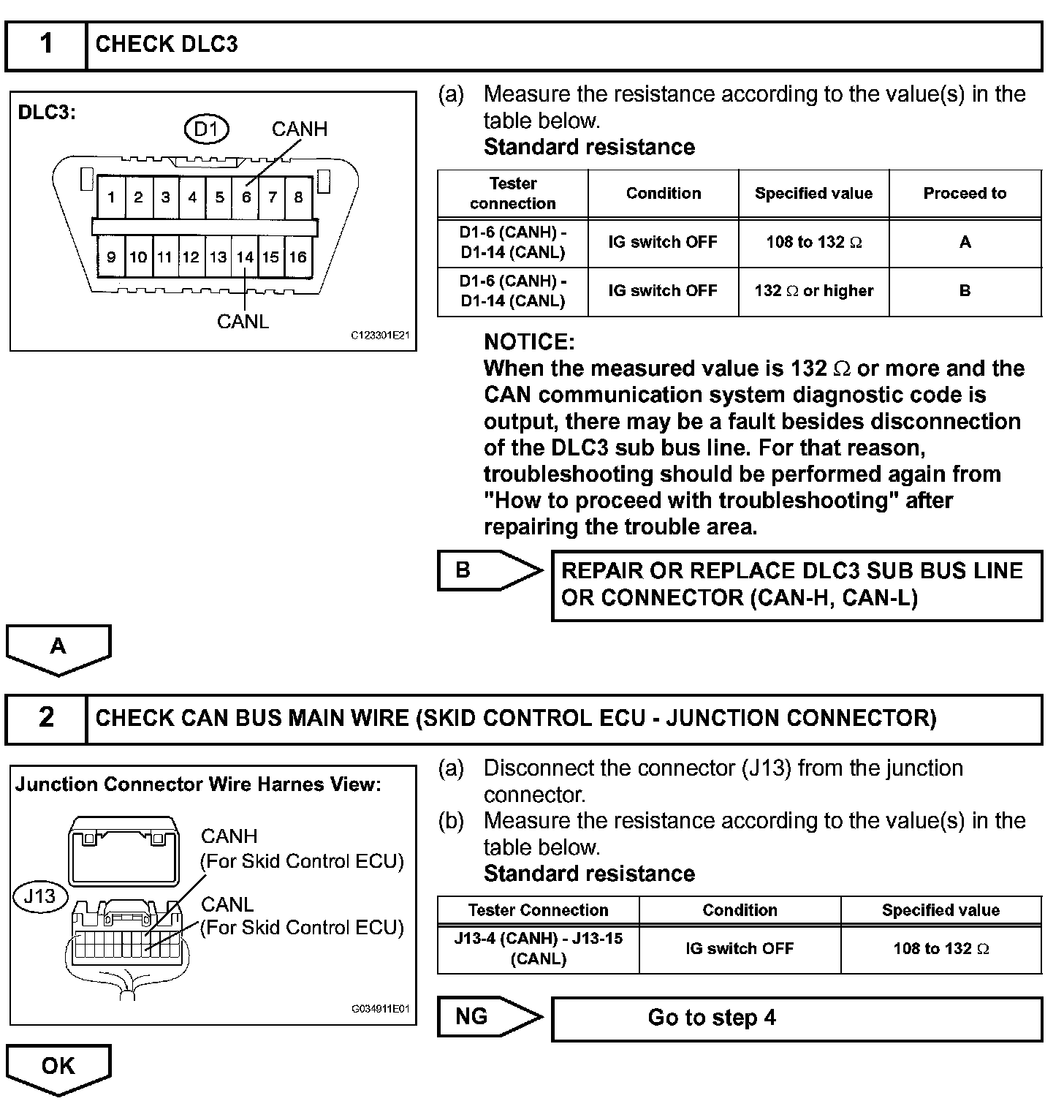 1 CHECK DLC3

DLC3:

D1

CANH

1 2 3 4 5 6 7 8

9 10 11 12 13 14 15 16

CANL

C123301E21

(a) Measure the resistance according to the value(s) in the table below.
Standard resistance

| Tester connection | Condition | Specified value | Proceed to |
|---|---|---|---|
| D1-6 (CANH) - D1-14 (CANL) | IG switch OFF | 108 to 132 $\Omega$ | A |
| D1-6 (CANH) - D1-14 (CANL) | IG switch OFF | 132 $\Omega$ or higher | B |

NOTICE:
When the measured value is 132 $\Omega$ or more and the CAN communication system diagnostic code is output, there may be a fault besides disconnection of the DLC3 sub bus line. For that reason, troubleshooting should be performed again from "How to proceed with troubleshooting" after repairing the trouble area.

B

REPAIR OR REPLACE DLC3 SUB BUS LINE OR CONNECTOR (CAN-H, CAN-L)

A

2 CHECK CAN BUS MAIN WIRE (SKID CONTROL ECU - JUNCTION CONNECTOR)

Junction Connector Wire Harnes View:

CANH
(For Skid Control ECU)

J13

CANL
(For Skid Control ECU)

G034911E01

(a) Disconnect the connector (J13) from the junction connector.
(b) Measure the resistance according to the value(s) in the table below.
Standard resistance

| Tester Connection | Condition | Specified value |
|---|---|---|
| J13-4 (CANH) - J13-15 (CANL) | IG switch OFF | 108 to 132 $\Omega$ |

NG

Go to step 4

OK