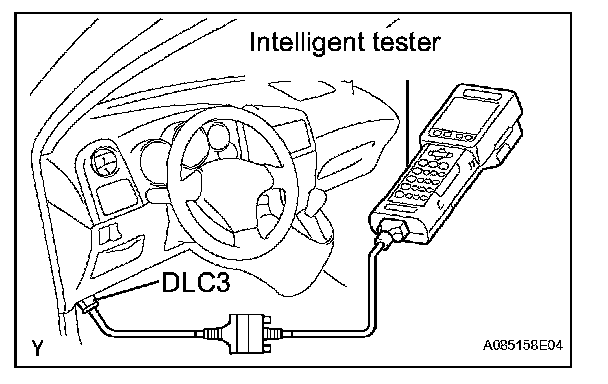 Intelligent tester

DLC3

Y

A085158E04