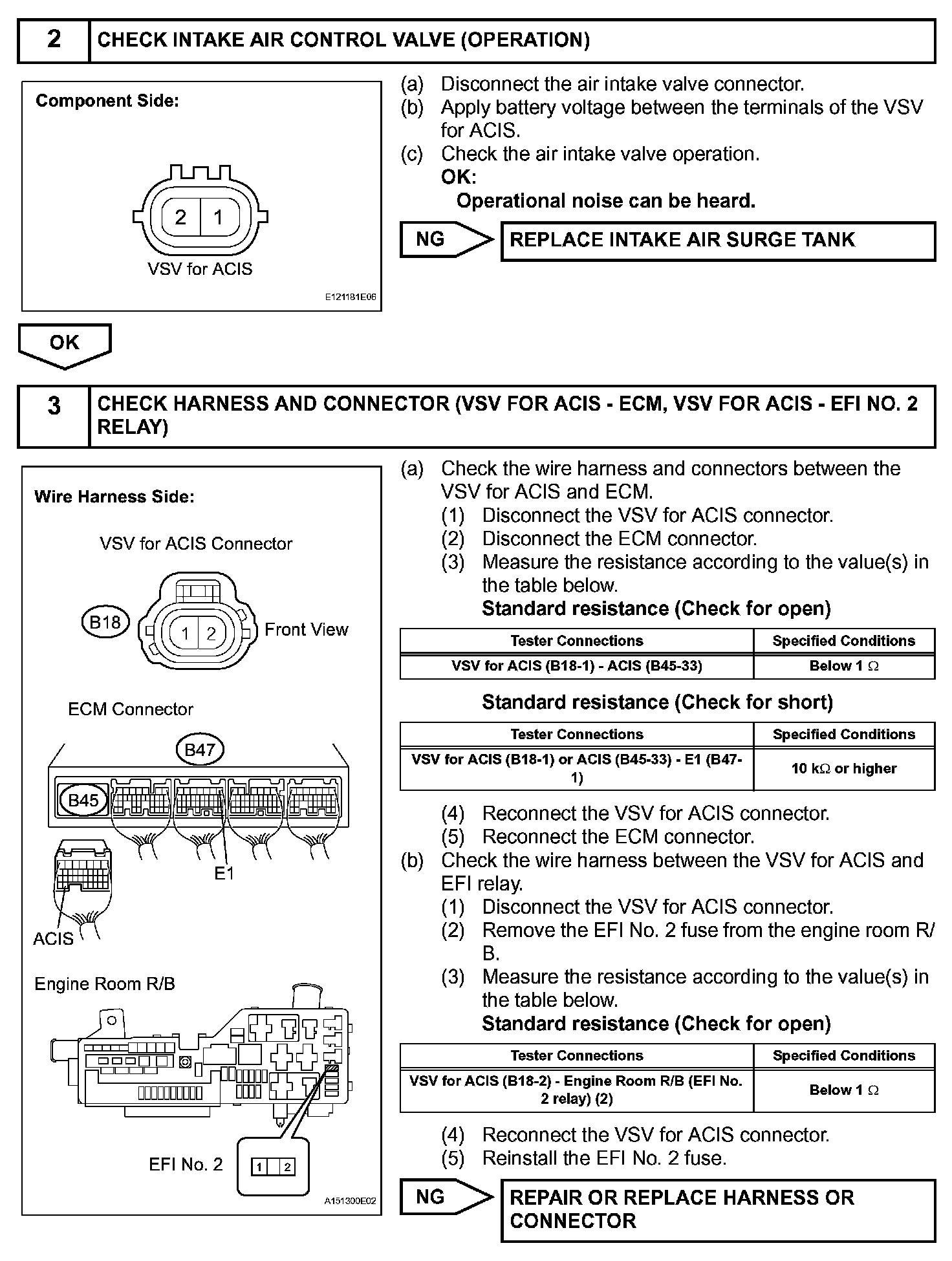 2 CHECK INTAKE AIR CONTROL VALVE (OPERATION)

Component Side:

2 1

VSV for ACIS

E121181E06

(a) Disconnect the air intake valve connector.
(b) Apply battery voltage between the terminals of the VSV for ACIS.
(c) Check the air intake valve operation.
OK:
Operational noise can be heard.

NG REPLACE INTAKE AIR SURGE TANK

OK

3 CHECK HARNESS AND CONNECTOR (VSV FOR ACIS - ECM, VSV FOR ACIS - EFI NO. 2 RELAY)

Wire Harness Side:

VSV for ACIS Connector

B18 1 2 Front View

ECM Connector

B47

B45

E1

ACIS

Engine Room R/B

EFI No. 2 1 2

A151300E02

(a) Check the wire harness and connectors between the VSV for ACIS and ECM.
(1) Disconnect the VSV for ACIS connector.
(2) Disconnect the ECM connector.
(3) Measure the resistance according to the value(s) in the table below.
Standard resistance (Check for open)

| Tester Connections | Specified Conditions |
|---|---|
| VSV for ACIS (B18-1) - ACIS (B45-33) | Below 1 $\Omega$ |

Standard resistance (Check for short)

| Tester Connections | Specified Conditions |
|---|---|
| VSV for ACIS (B18-1) or ACIS (B45-33) - E1 (B47-1) | 10 k$\Omega$ or higher |

(4) Reconnect the VSV for ACIS connector.
(5) Reconnect the ECM connector.
(b) Check the wire harness between the VSV for ACIS and EFI relay.
(1) Disconnect the VSV for ACIS connector.
(2) Remove the EFI No. 2 fuse from the engine room R/B.
(3) Measure the resistance according to the value(s) in the table below.
Standard resistance (Check for open)

| Tester Connections | Specified Conditions |
|---|---|
| VSV for ACIS (B18-2) - Engine Room R/B (EFI No. 2 relay) (2) | Below 1 $\Omega$ |

(4) Reconnect the VSV for ACIS connector.
(5) Reinstall the EFI No. 2 fuse.

NG REPAIR OR REPLACE HARNESS OR CONNECTOR